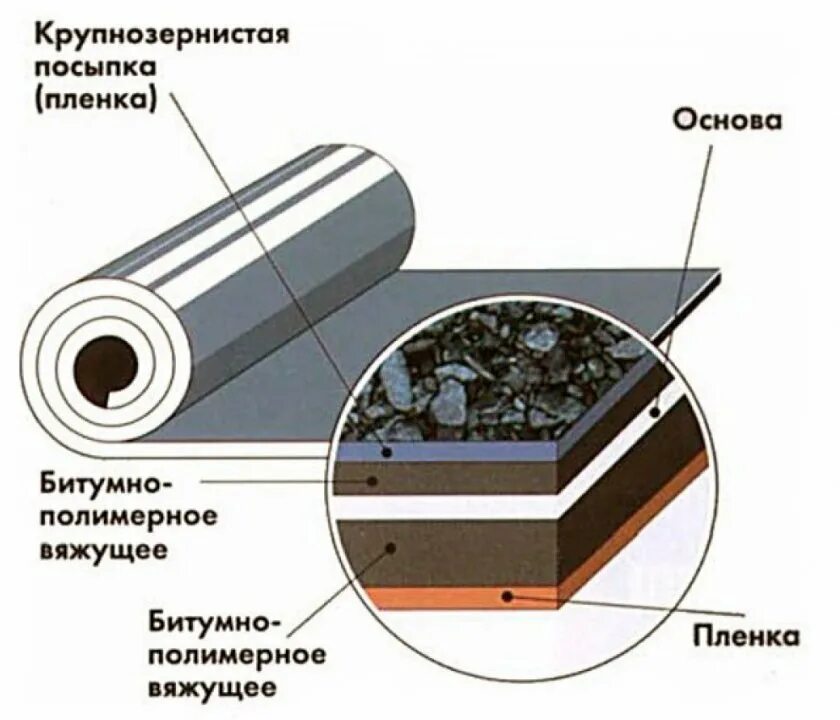 Крупнозернистая посыпка (пленка)

Основа

Битумно-полимерное вяжущее

Битумно-полимерное вяжущее

Пленка