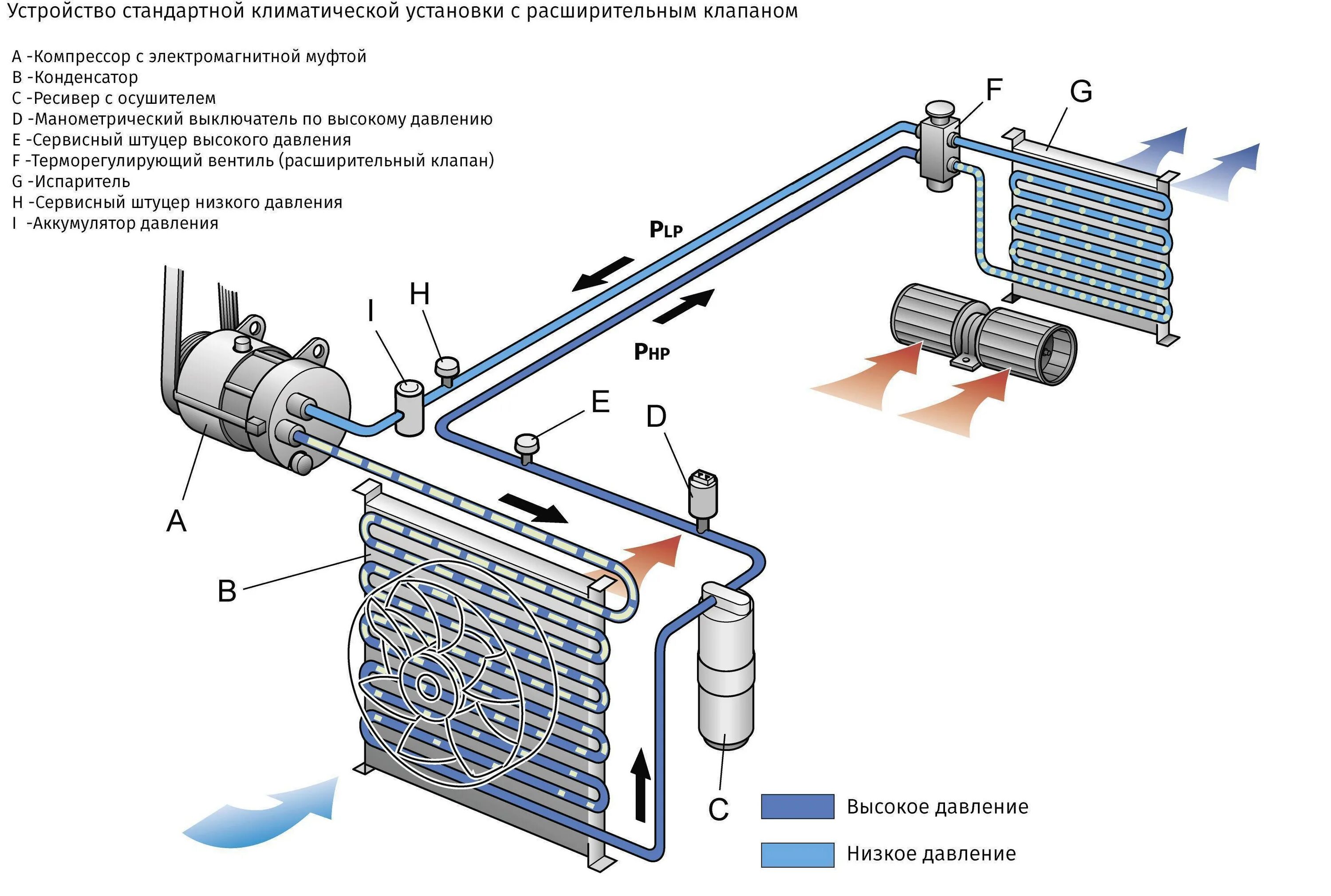 Устройство стандартной климатической установки с расширительным клапаном

A -Компрессор с электромагнитной муфтой
B -Конденсатор
C -Ресивер с осушителем
D -Манометрический выключатель по высокому давлению
E -Сервисный штуцер высокого давления
F -Терморегулирующий вентиль (расширительный клапан)
G -Испаритель
H -Сервисный штуцер низкого давления
I -Аккумулятор давления

F

G

$P_{LP}$

$P_{HP}$

I

H

E

D

A

B

C

Высокое давление

Низкое давление