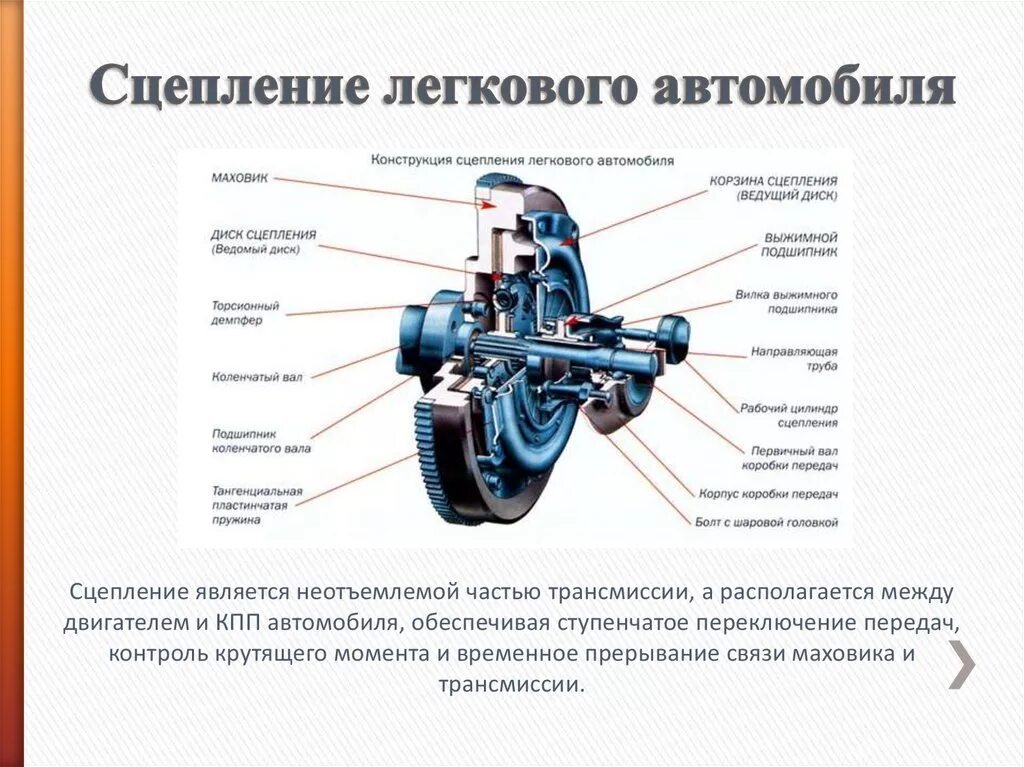 Сцепление легкового автомобиля

Конструкция сцепления легкового автомобиля

МАХОВИК

ДИСК СЦЕПЛЕНИЯ (Ведомый диск)

Торсионный демпфер

Коленчатый вал

Подшипник коленчатого вала

Тангенциальная пластинчатая пружина

КОРЗИНА СЦЕПЛЕНИЯ (ВЕДУЩИЙ ДИСК)

ВЫЖИМНОЙ ПОДШИПНИК

Вилка выжимного подшипника

Направляющая труба

Рабочий цилиндр сцепления

Первичный вал коробки передач

Корпус коробки передач

Болт с шаровой головкой

Сцепление является неотъемлемой частью трансмиссии, а располагается между двигателем и КПП автомобиля, обеспечивая ступенчатое переключение передач, контроль крутящего момента и временное прерывание связи маховика и трансмиссии.