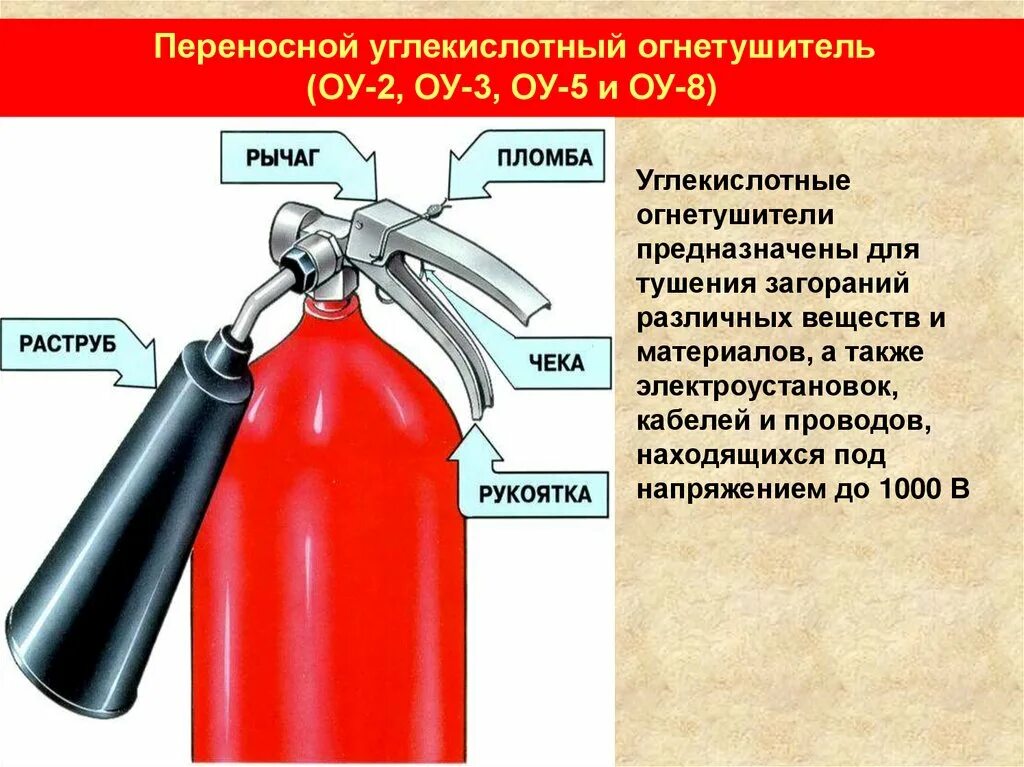 Переносной углекислотный огнетушитель (ОУ-2, ОУ-3, ОУ-5 и ОУ-8)

РЫЧАГ

ПЛОМБА

РАСТРУБ

ЧЕКА

РУКОЯТКА

Углекислотные огнетушители предназначены для тушения загораний различных веществ и материалов, а также электроустановок, кабелей и проводов, находящихся под напряжением до 1000 В