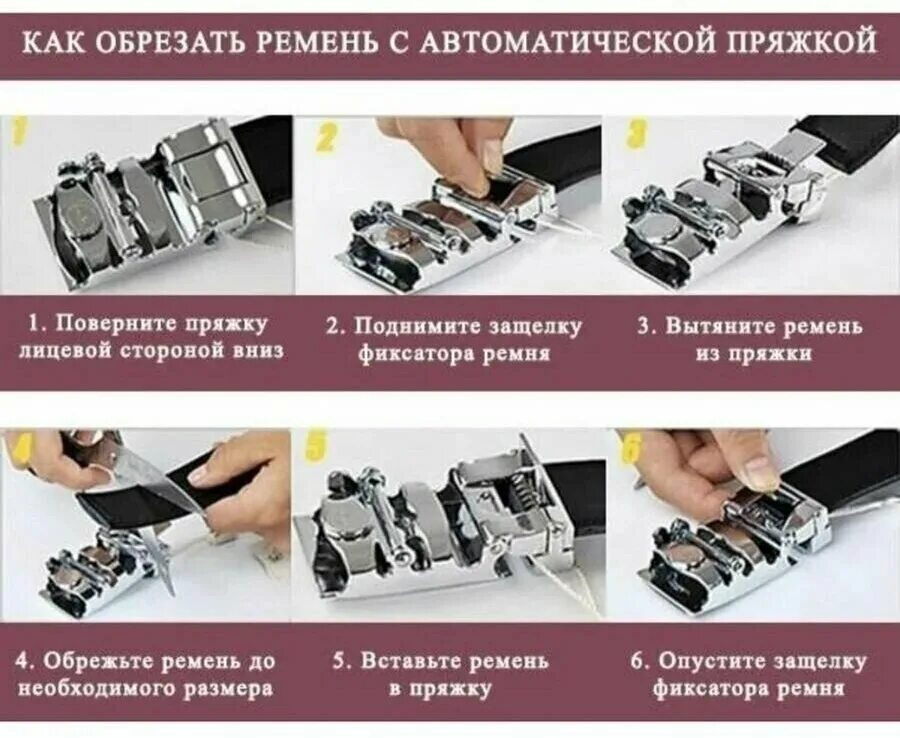 КАК ОБРЕЗАТЬ РЕМЕНЬ С АВТОМАТИЧЕСКОЙ ПРЯЖКОЙ

1

2

3

1. Поверните пряжку лицевой стороной вниз

2. Поднимите защелку фиксатора ремня

3. Вытяните ремень из пряжки

4

5

6

4. Обрежьте ремень до необходимого размера

5. Вставьте ремень в пряжку

6. Опустите защелку фиксатора ремня