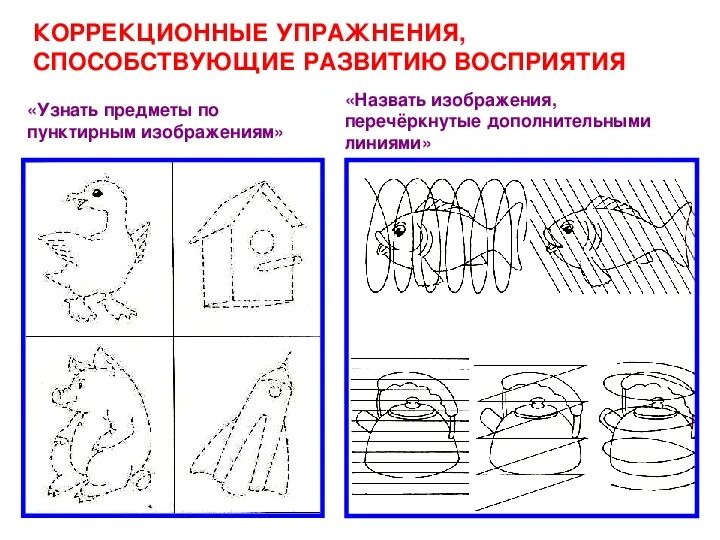 КОРРЕКЦИОННЫЕ УПРАЖНЕНИЯ, СПОСОБСТВУЮЩИЕ РАЗВИТИЮ ВОСПРИЯТИЯ

«Узнать предметы по пунктирным изображениям»

«Назвать изображения, перечёркнутые дополнительными линиями»