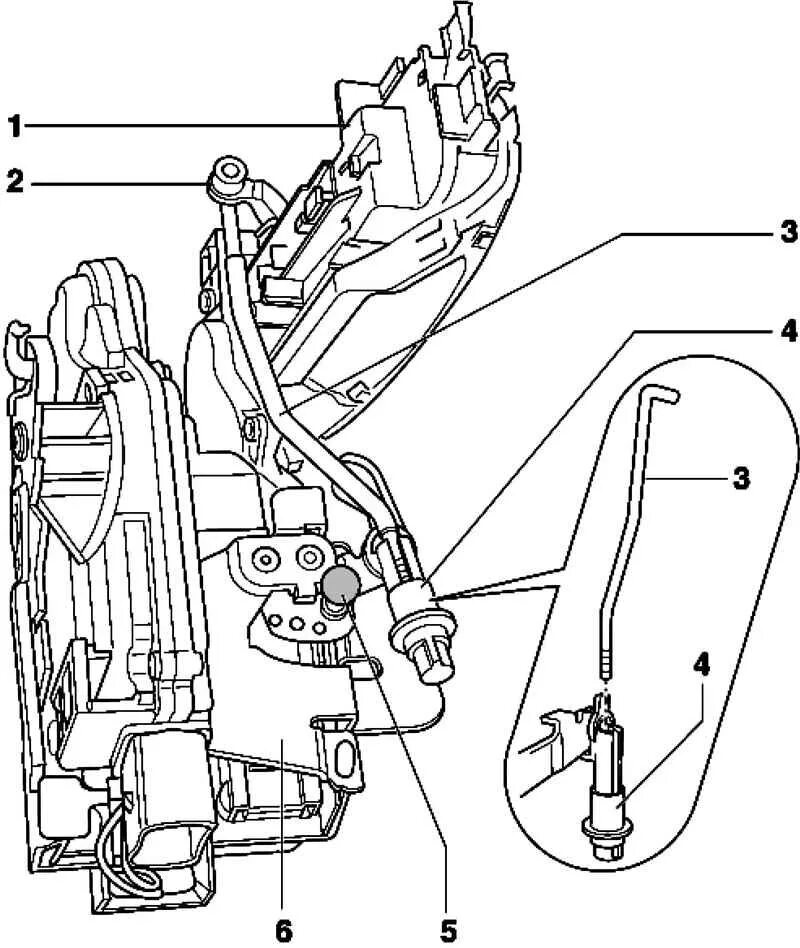 1
2
3
4
3
4
6
5