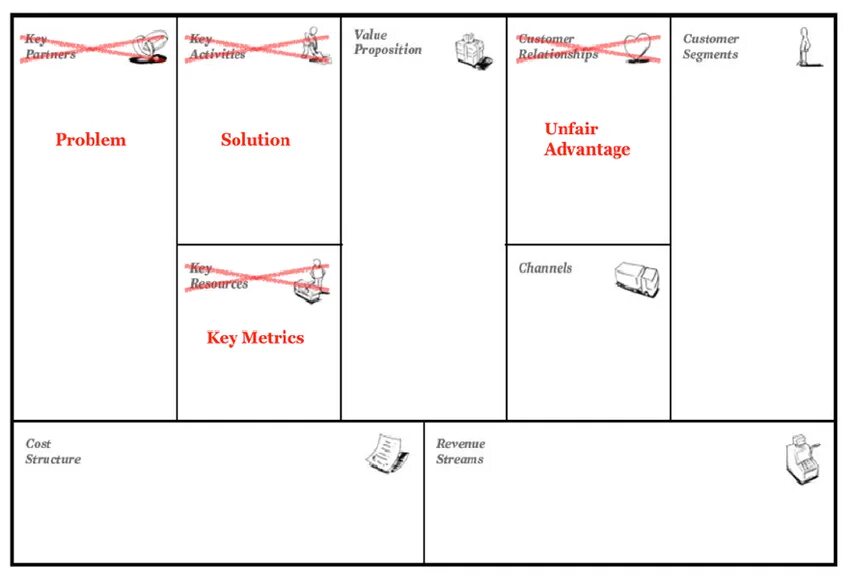 Key Partners

Problem

Key Activities

Solution

Key Resources

Key Metrics

Value Proposition

Customer Relationships

Unfair Advantage

Channels

Customer Segments

Cost Structure

Revenue Streams