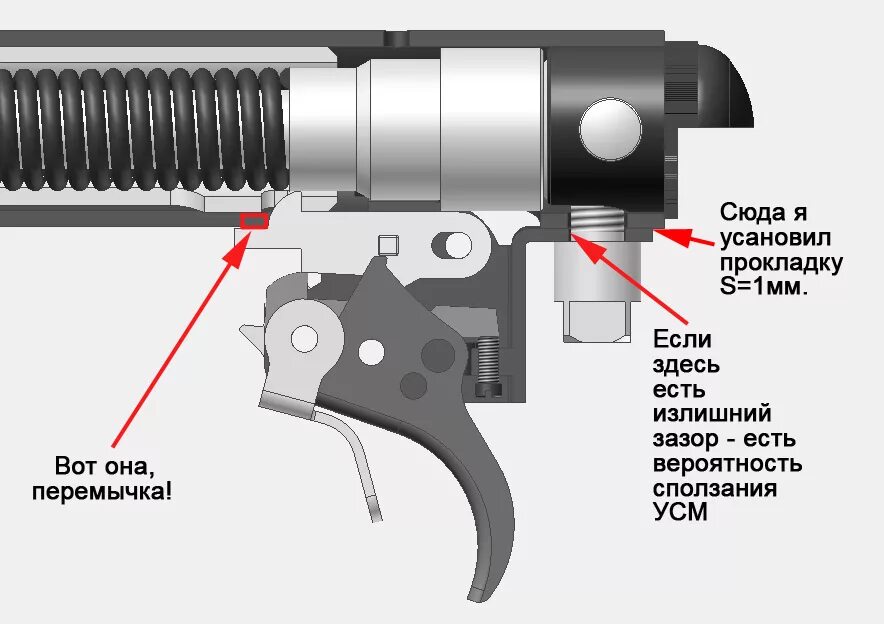 Сюда я усановил прокладку S=1мм.

Если здесь есть излишний зазор - есть вероятность сползания УСМ

Вот она, перемычка!