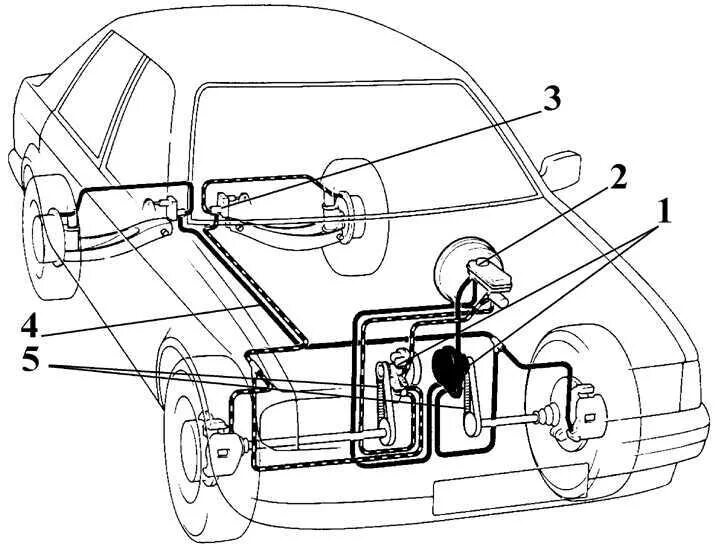 3
2
1
4
5