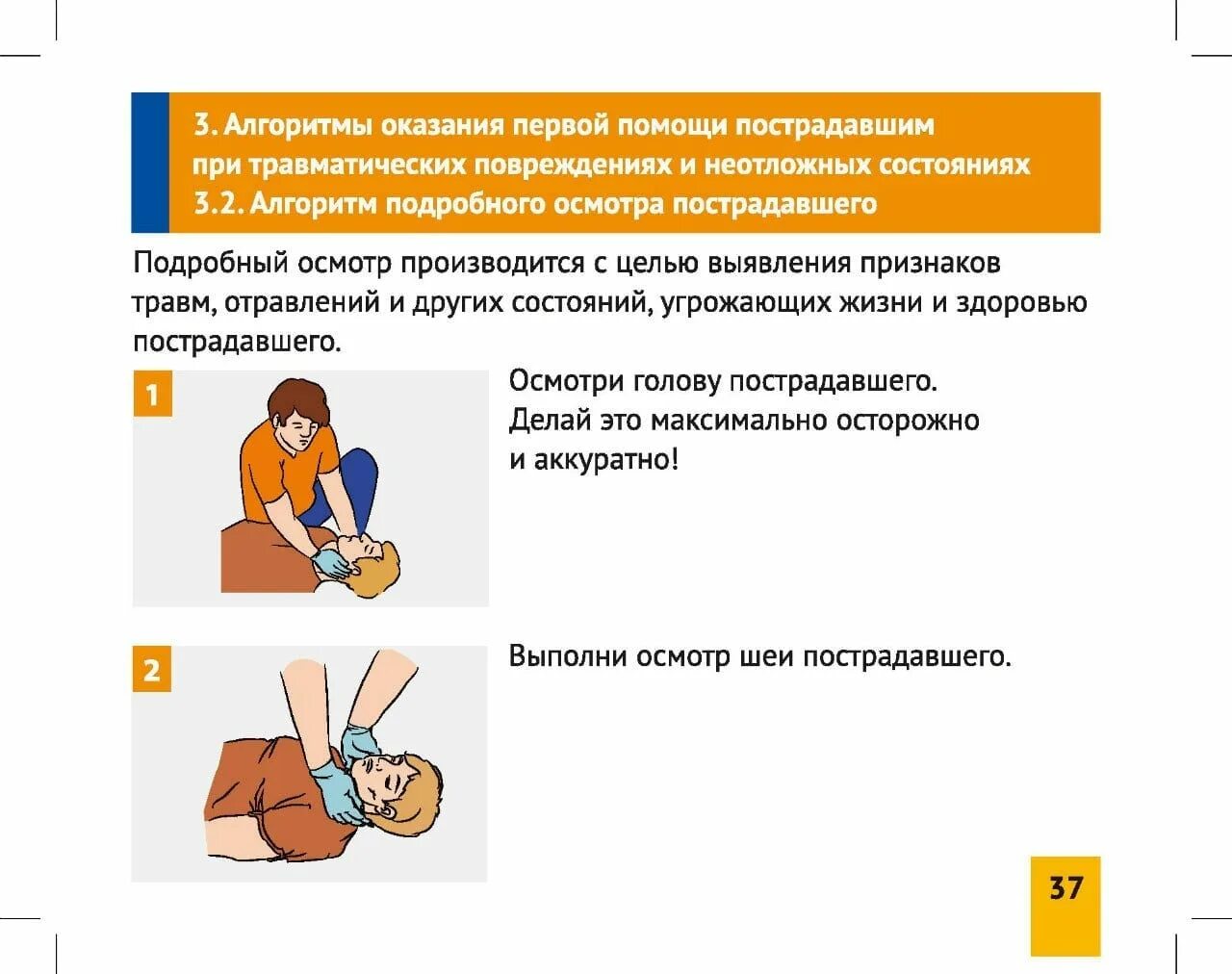 3. Алгоритмы оказания первой помощи пострадавшим при травматических повреждениях и неотложных состояниях
3.2. Алгоритм подробного осмотра пострадавшего

Подробный осмотр производится с целью выявления признаков травм, отравлений и других состояний, угрожающих жизни и здоровью пострадавшего.

1

Осмотри голову пострадавшего. Делай это максимально осторожно и аккуратно!

2

Выполни осмотр шеи пострадавшего.

37