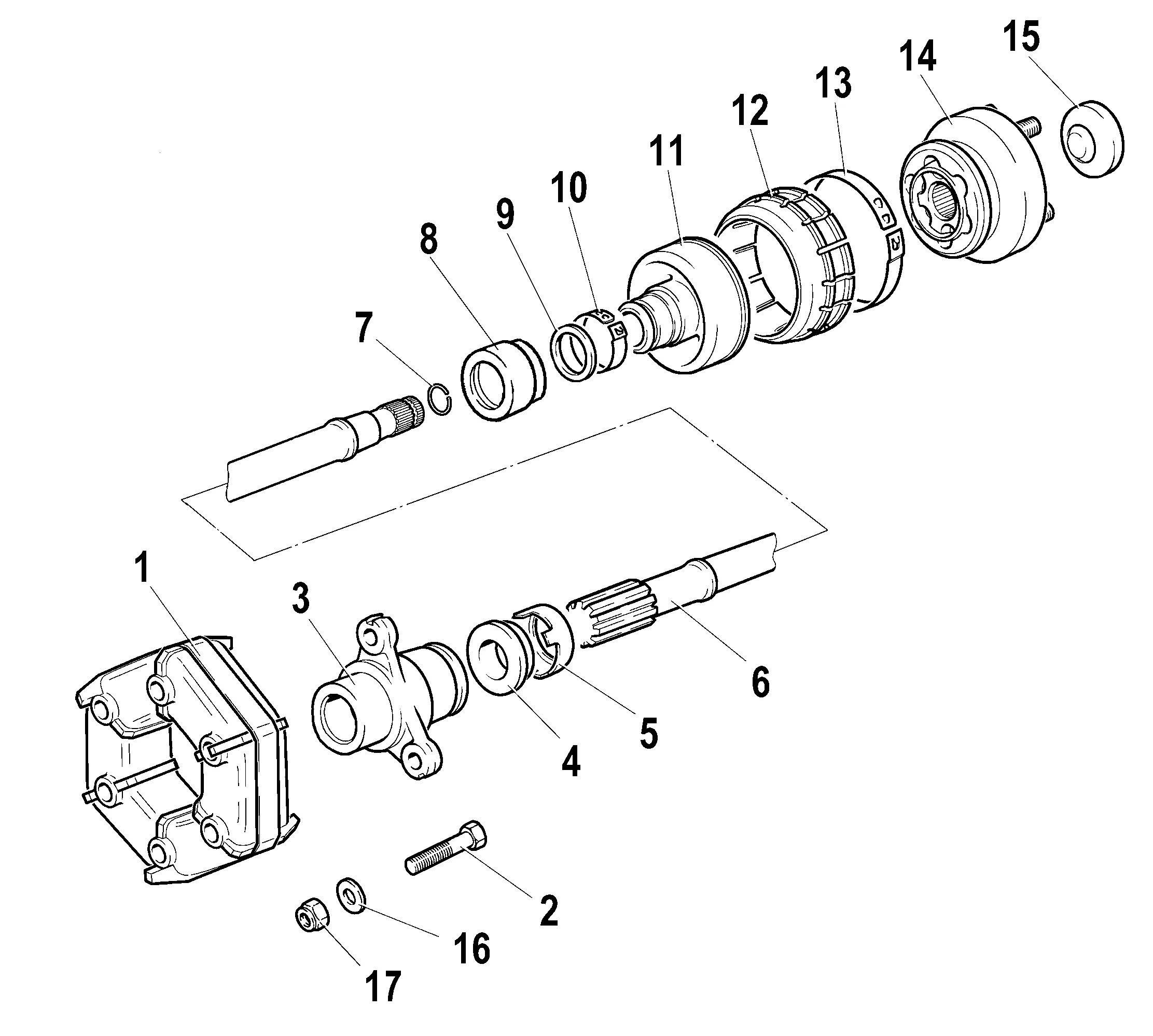 15
14
13
12
11
10
9
8
7
1
3
6
5
4
2
16
17