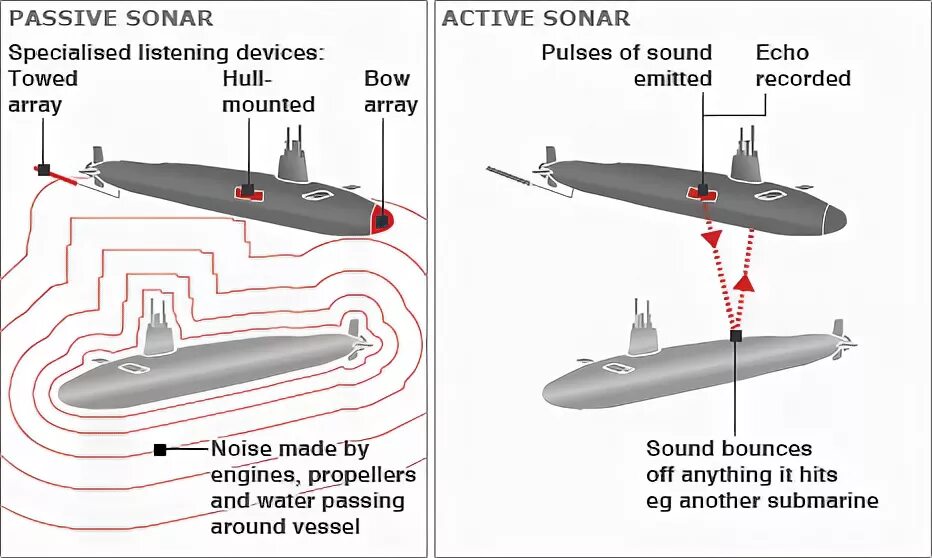 PASSIVE SONAR

Specialised listening devices:

Towed array

Hull-mounted

Bow array

Noise made by engines, propellers and water passing around vessel

ACTIVE SONAR

Pulses of sound emitted

Echo recorded

Sound bounces off anything it hits eg another submarine