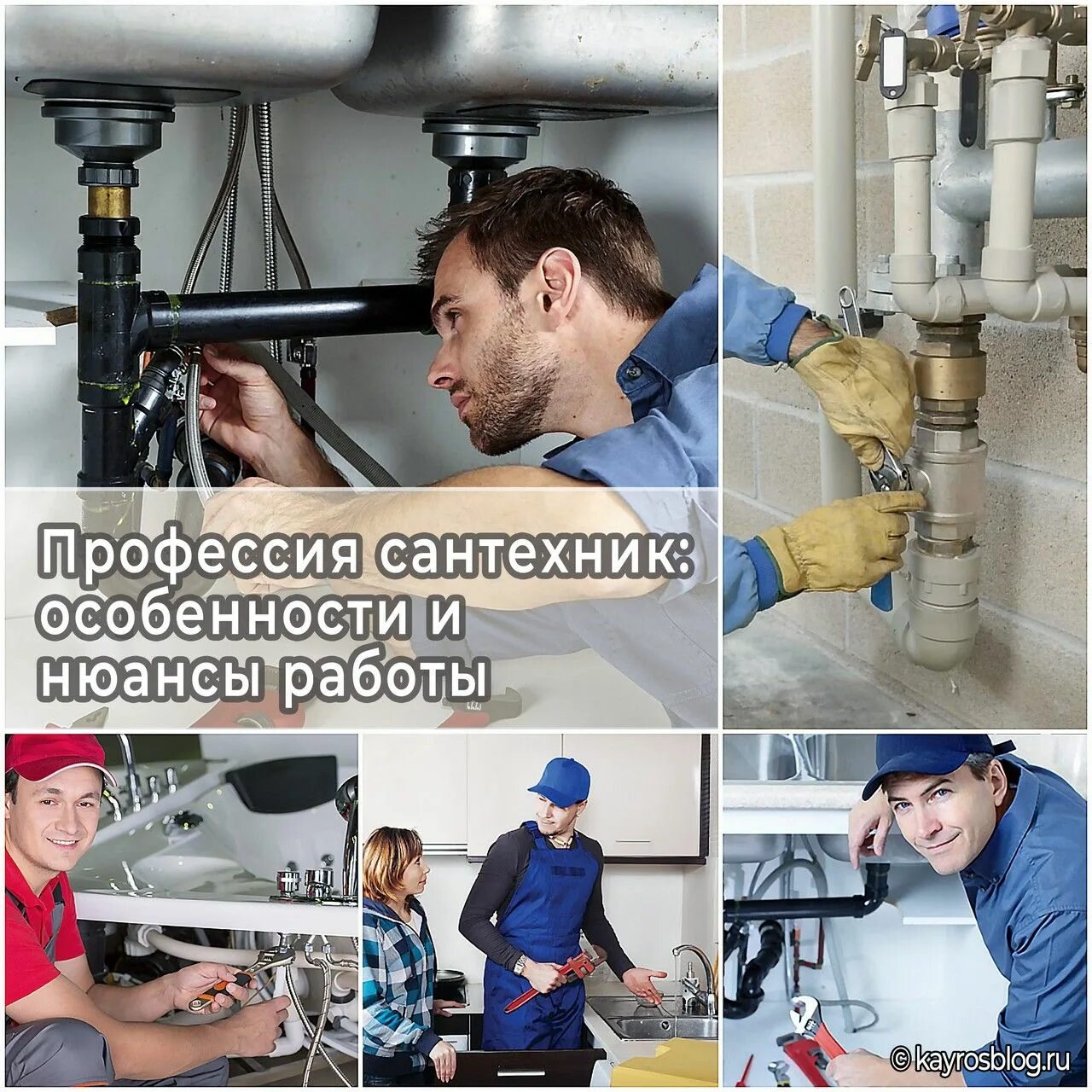 Профессия сантехник: особенности и нюансы работы

© kayrosblog.ru