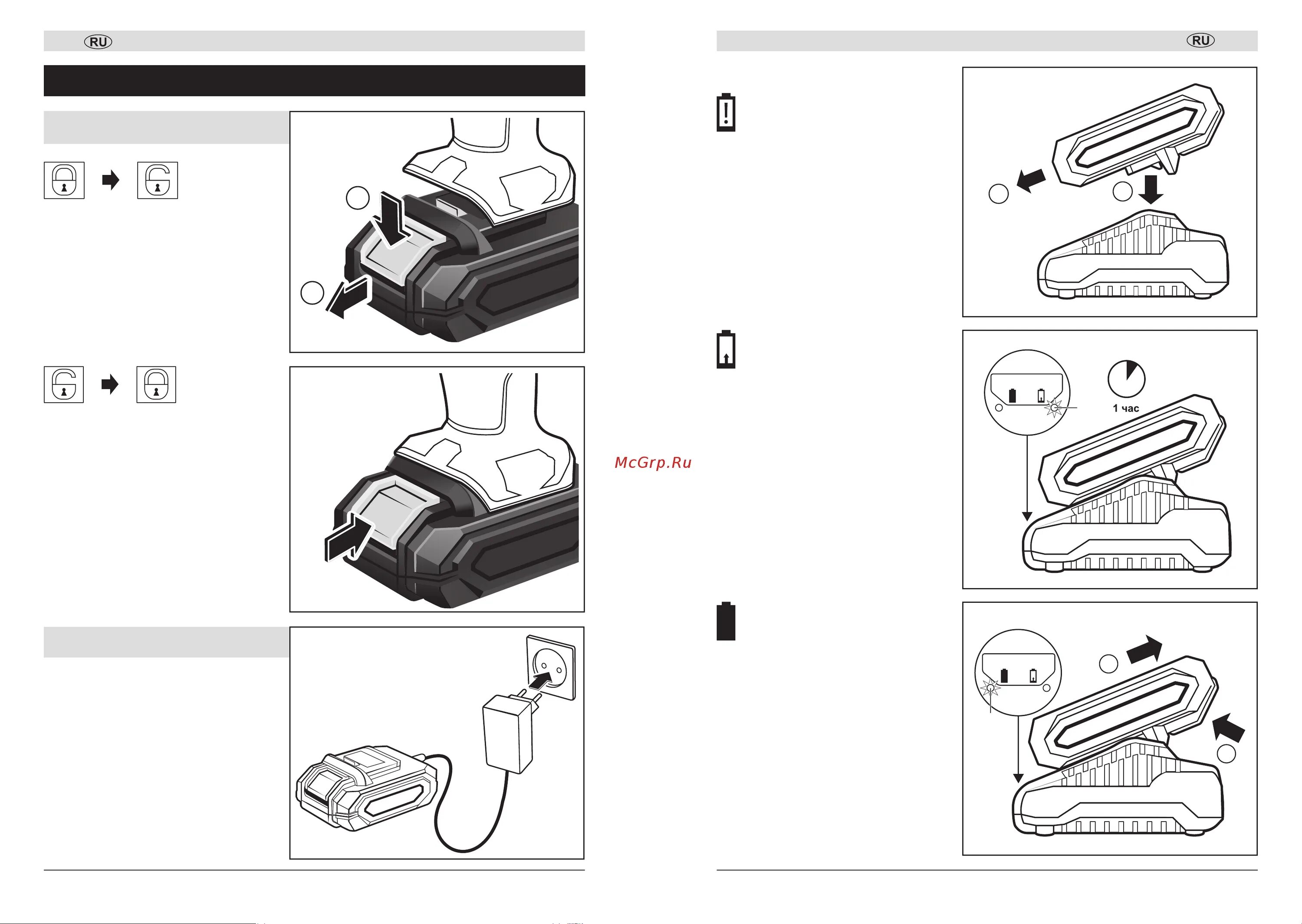 RU

RU

McGrp.Ru

1 час