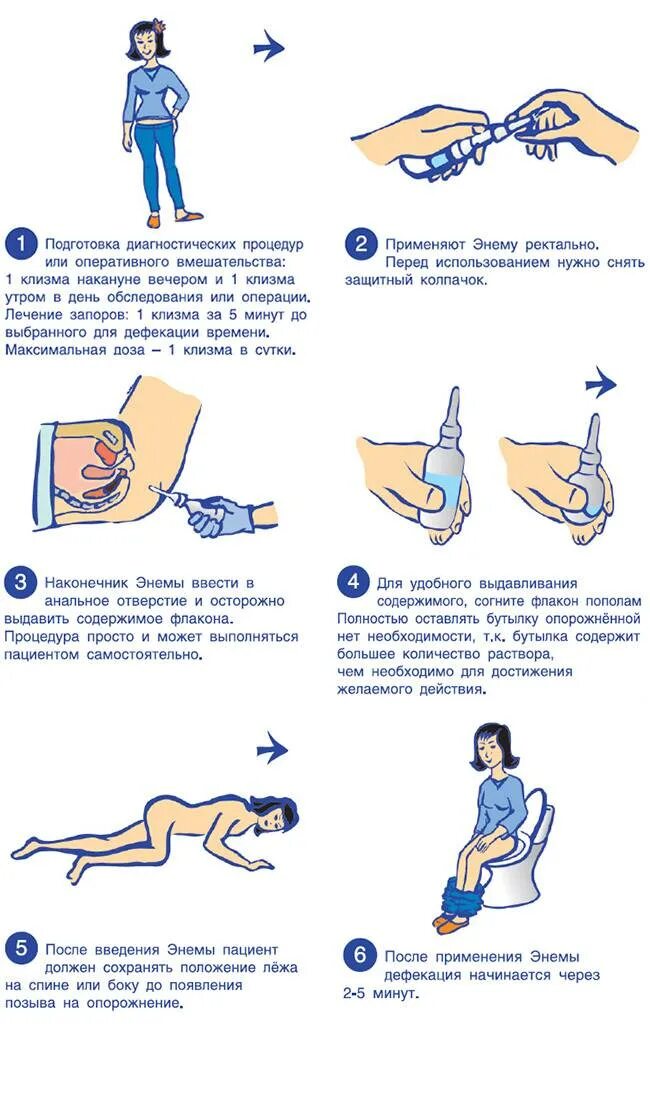 1 Подготовка диагностических процедур или оперативного вмешательства:
1 клизма накануне вечером и 1 клизма утром в день обследования или операции.
Лечение запоров: 1 клизма за 5 минут до выбранного для дефекации времени.
Максимальная доза – 1 клизма в сутки.

2 Применяют Энему ректально.
Перед использованием нужно снять защитный колпачок.

3 Наконечник Энемы ввести в анальное отверстие и осторожно выдавить содержимое флакона.
Процедура просто и может выполняться пациентом самостоятельно.

4 Для удобного выдавливания содержимого, согните флакон пополам
Полностью оставлять бутылку опорожнённой нет необходимости, т.к. бутылка содержит большее количество раствора,
чем необходимо для достижения желаемого действия.

5 После введения Энемы пациент должен сохранять положение лёжа на спине или боку до появления позыва на опорожнение.

6 После применения Энемы дефекация начинается через 2-5 минут.