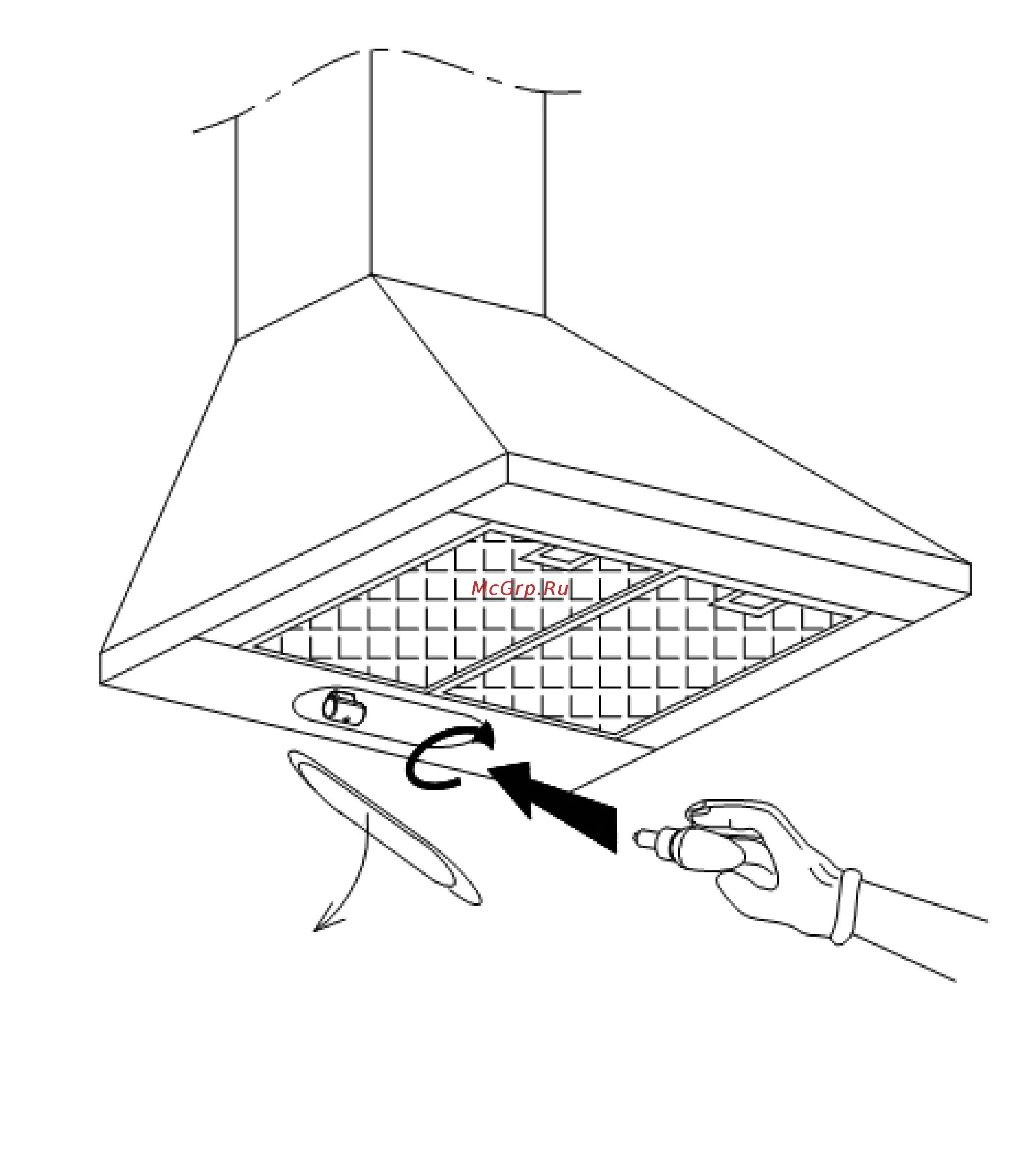 McGrp.Ru