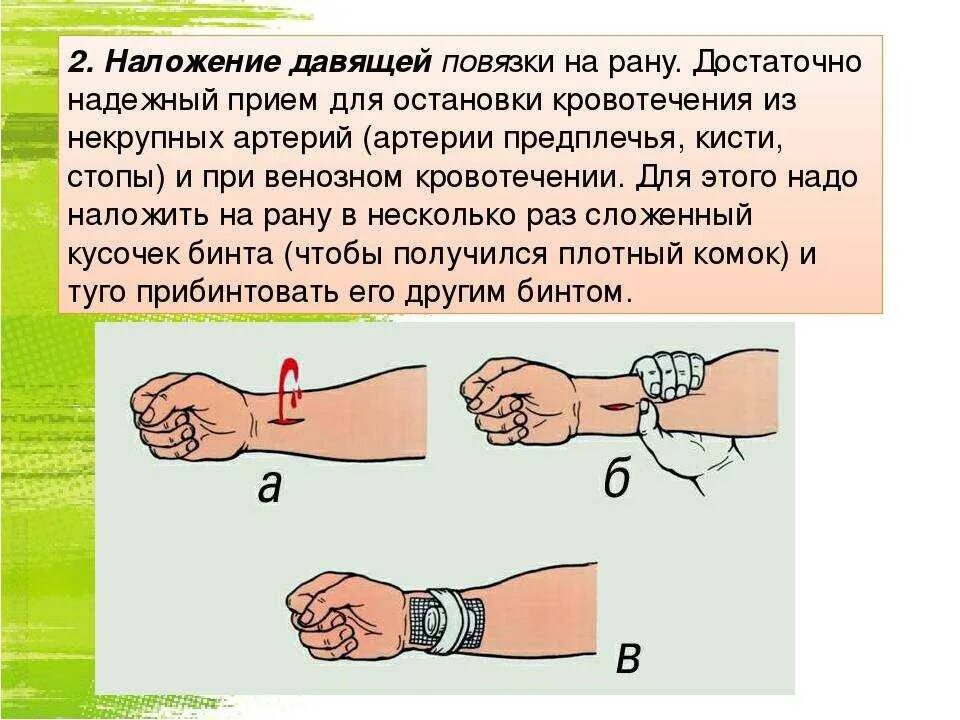 2. Наложение давящей повязки на рану. Достаточно надежный прием для остановки кровотечения из некрупных артерий (артерии предплечья, кисти, стопы) и при венозном кровотечении. Для этого надо наложить на рану в несколько раз сложенный кусочек бинта (чтобы получился плотный комок) и туго прибинтовать его другим бинтом.

а

б

в