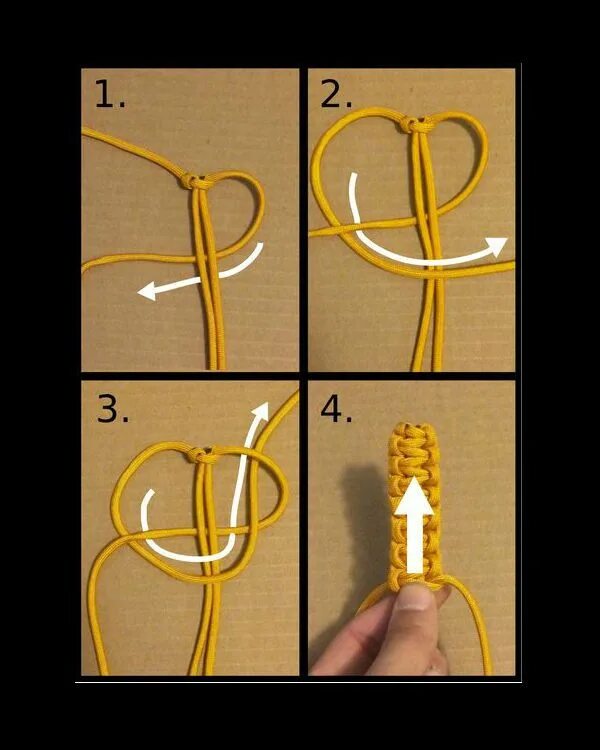 1.

2.

3.

4.