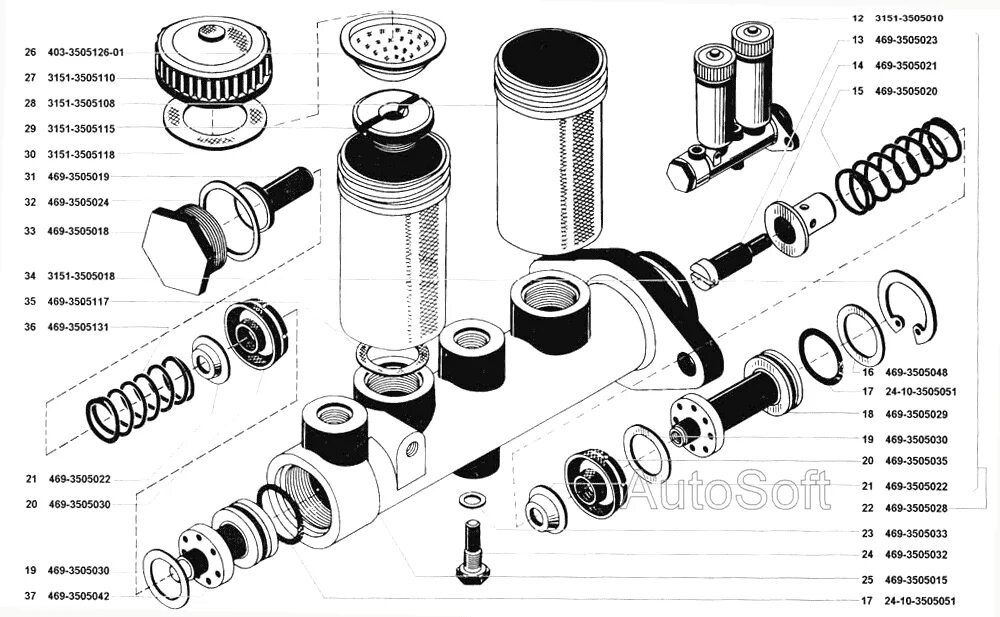 26 403-3505126-01
27 3151-3505110
28 3151-3505108
29 3151-3505115
30 3151-3505118
31 469-3505019
32 469-3505024
33 469-3505018
34 3151-3505018
35 469-3505117
36 469-3505131
21 469-3505022
20 469-3505030
19 469-3505030
37 469-3505042
12 3151-3505010
13 469-3505023
14 469-3505021
15 469-3505020
16 469-3505048
17 24-10-3505051
18 469-3505029
19 469-3505030
20 469-3505035
21 469-3505022
22 469-3505028
23 469-3505033
24 469-3505032
25 469-3505015
17 24-10-3505051
AutoSoft