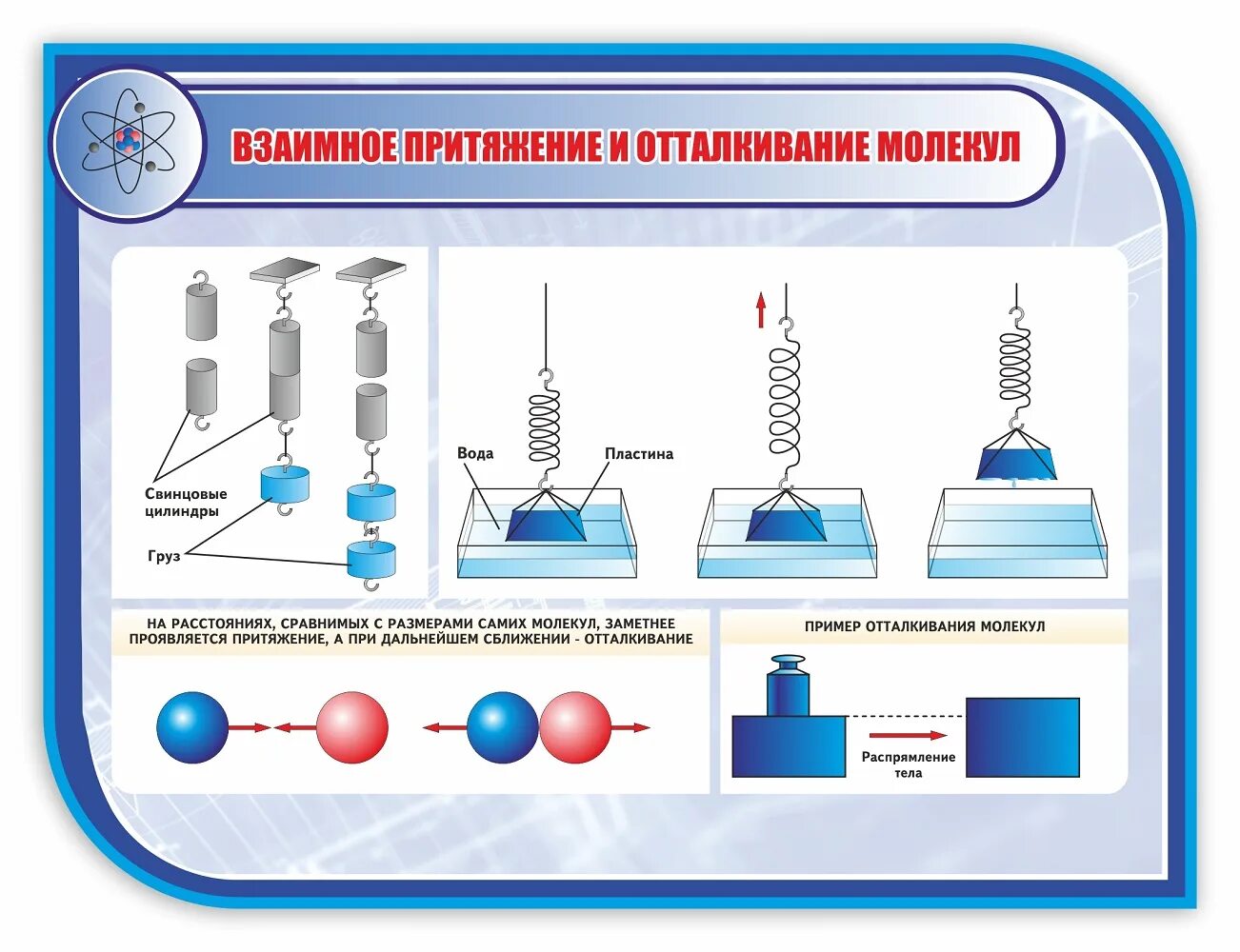 ВЗАИМНОЕ ПРИТЯЖЕНИЕ И ОТТАЛКИВАНИЕ МОЛЕКУЛ

Свинцовые цилиндры

Груз

Вода

Пластина

НА РАССТОЯНИЯХ, СРАВНИМЫХ С РАЗМЕРАМИ САМИХ МОЛЕКУЛ, ЗАМЕТНЕЕ ПРОЯВЛЯЕТСЯ ПРИТЯЖЕНИЕ, А ПРИ ДАЛЬНЕЙШЕМ СБЛИЖЕНИИ - ОТТАЛКИВАНИЕ

ПРИМЕР ОТТАЛКИВАНИЯ МОЛЕКУЛ

Распрямление тела