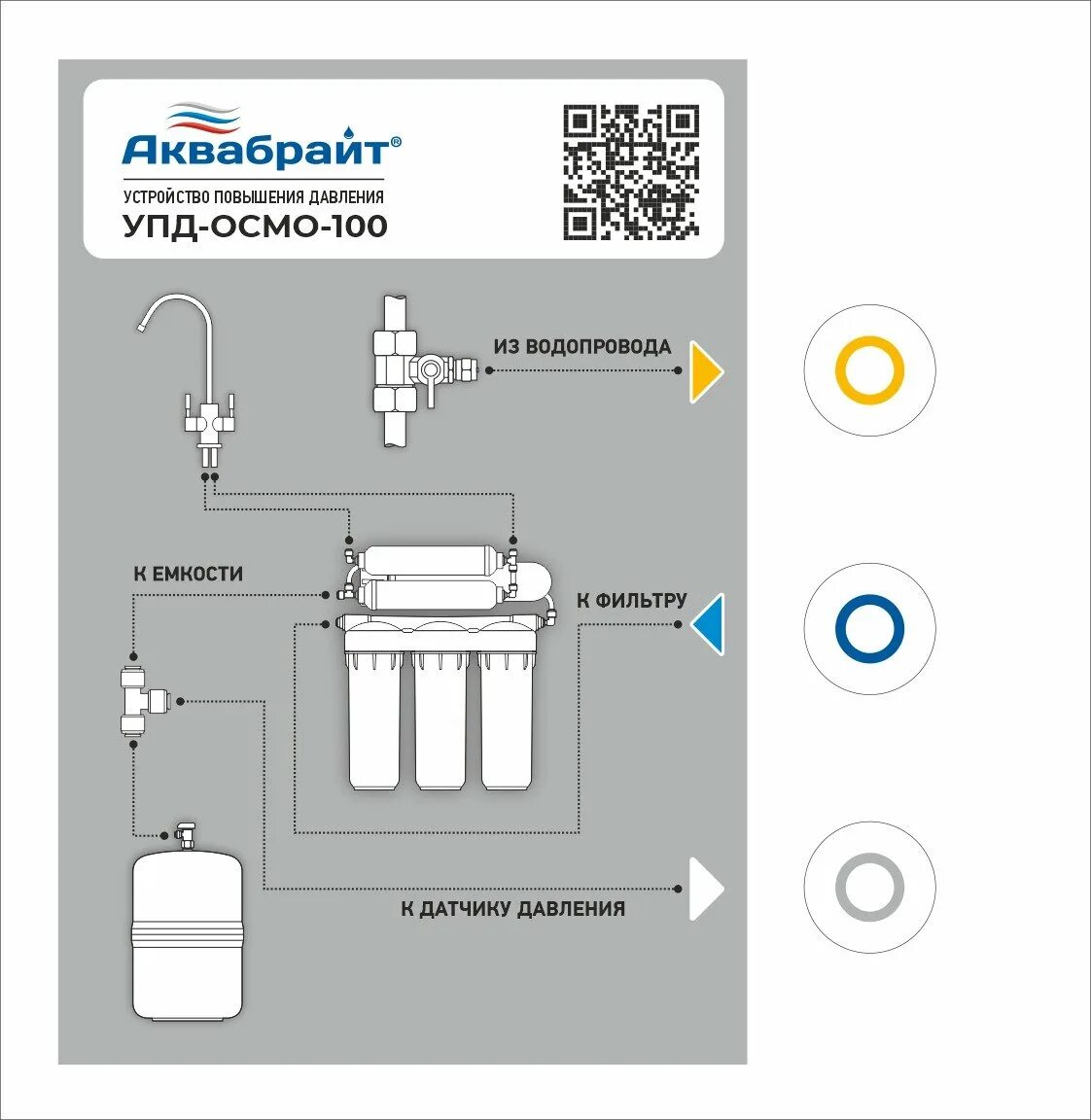 Аквабрайт®
УСТРОЙСТВО ПОВЫШЕНИЯ ДАВЛЕНИЯ
УПД-ОСМО-100

ИЗ ВОДОПРОВОДА

К ЕМКОСТИ

К ФИЛЬТРУ

К ДАТЧИКУ ДАВЛЕНИЯ