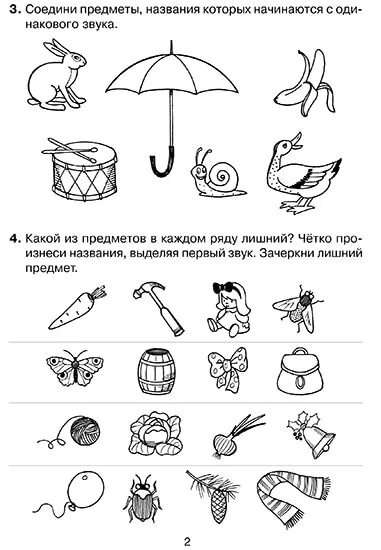 3. Соедини предметы, названия которых начинаются с одинакового звука.

4. Какой из предметов в каждом ряду лишний? Чётко произнеси названия, выделяя первый звук. Зачеркни лишний предмет.

2