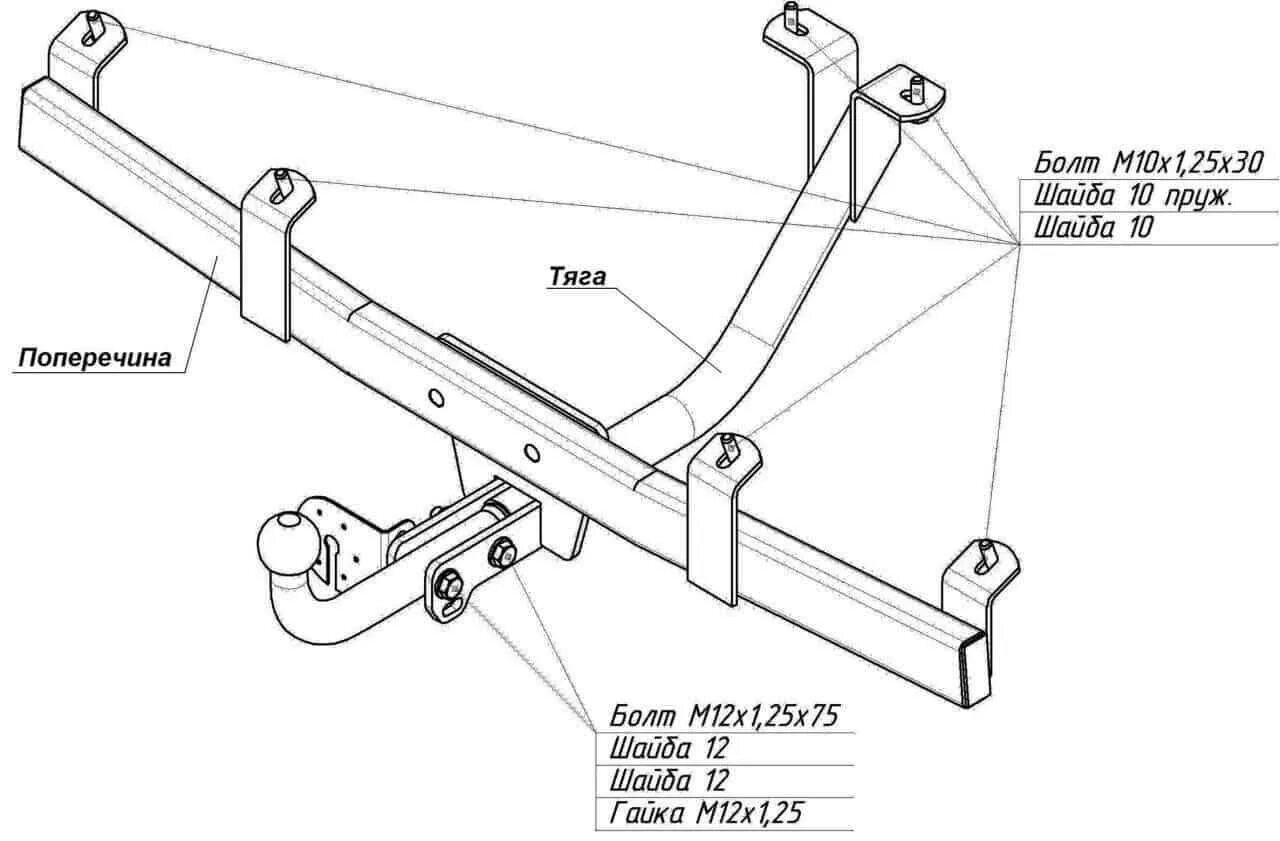 Болт М10х1,25х30
Шайба 10 пруж.
Шайба 10

Тяга

Поперечина

Болт М12х1,25х75
Шайба 12
Шайба 12
Гайка М12х1,25