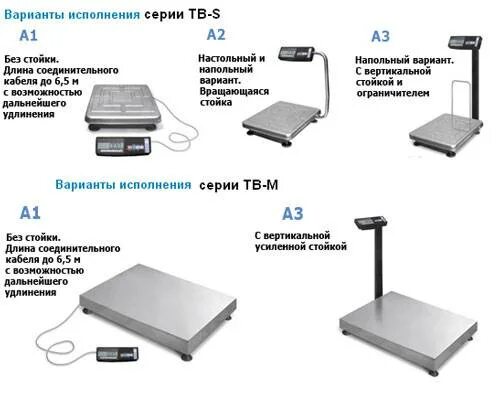 Варианты исполнения серии TB-S

A1

Без стойки.
Длина соединительного кабеля до 6,5 м с возможностью дальнейшего удлинения

A2

Настольный и напольный вариант. Вращающаяся стойка

A3

Напольный вариант. С вертикальной стойкой и ограничителем

Варианты исполнения серии TB-M

A1

Без стойки.
Длина соединительного кабеля до 6,5 м с возможностью дальнейшего удлинения

A3

С вертикальной усиленной стойкой