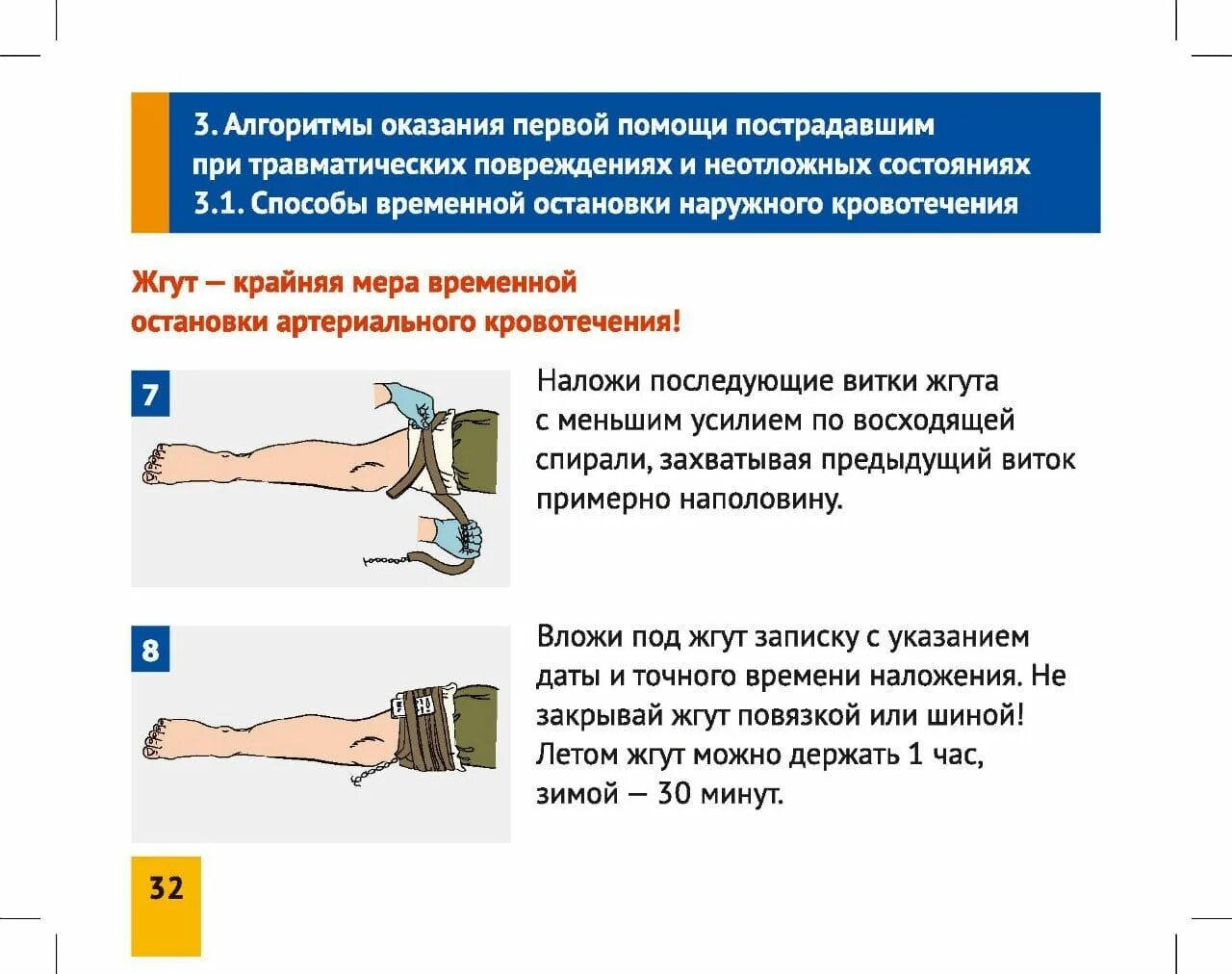 3. Алгоритмы оказания первой помощи пострадавшим при травматических повреждениях и неотложных состояниях
3.1. Способы временной остановки наружного кровотечения

Жгут — крайняя мера временной остановки артериального кровотечения!

7

Наложи последующие витки жгута с меньшим усилием по восходящей спирали, захватывая предыдущий виток примерно наполовину.

8

Вложи под жгут записку с указанием даты и точного времени наложения. Не закрывай жгут повязкой или шиной! Летом жгут можно держать 1 час, зимой — 30 минут.

32