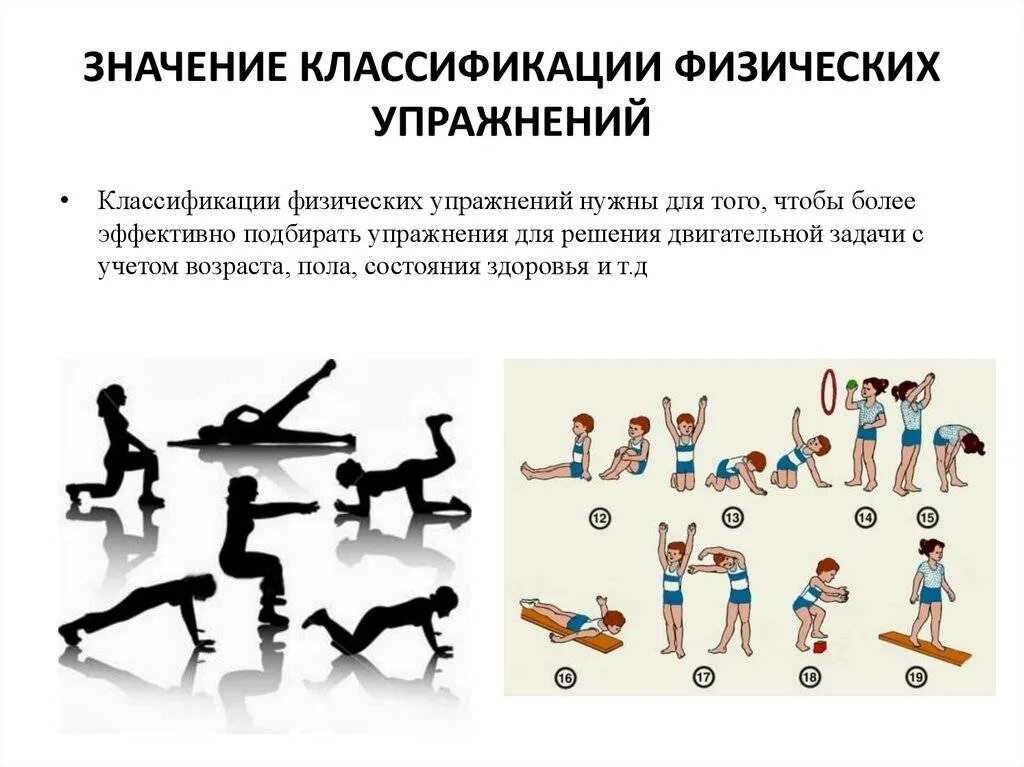 ЗНАЧЕНИЕ КЛАССИФИКАЦИИ ФИЗИЧЕСКИХ УПРАЖНЕНИЙ

• Классификации физических упражнений нужны для того, чтобы более эффективно подбирать упражнения для решения двигательной задачи с учетом возраста, пола, состояния здоровья и т.д

12 13 14 15
16 17 18 19