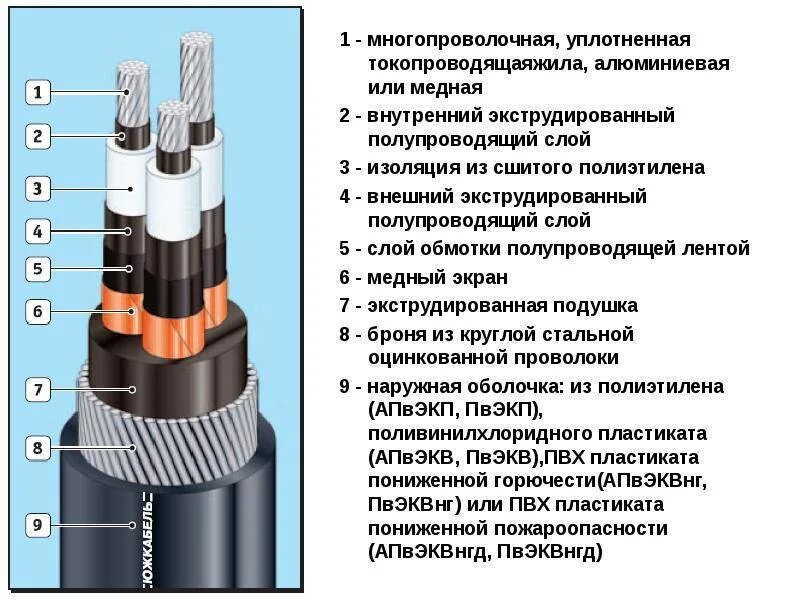 1
2
3
4
5
6
7
8
9

ЮЖКАБЕЛЬ

1 - многопроволочная, уплотненная токопроводящаяжила, алюминиевая или медная
2 - внутренний экструдированный полупроводящий слой
3 - изоляция из сшитого полиэтилена
4 - внешний экструдированный полупроводящий слой
5 - слой обмотки полупроводящей лентой
6 - медный экран
7 - экструдированная подушка
8 - броня из круглой стальной оцинкованной проволоки
9 - наружная оболочка: из полиэтилена (АПвЭКП, ПвЭКП), поливинилхлоридного пластиката (АПвЭКВ, ПвЭКВ),ПВХ пластиката пониженной горючести(АПвЭКВнг, ПвЭКВнг) или ПВХ пластиката пониженной пожароопасности (АПвЭКВнгд, ПвЭКВнгд)