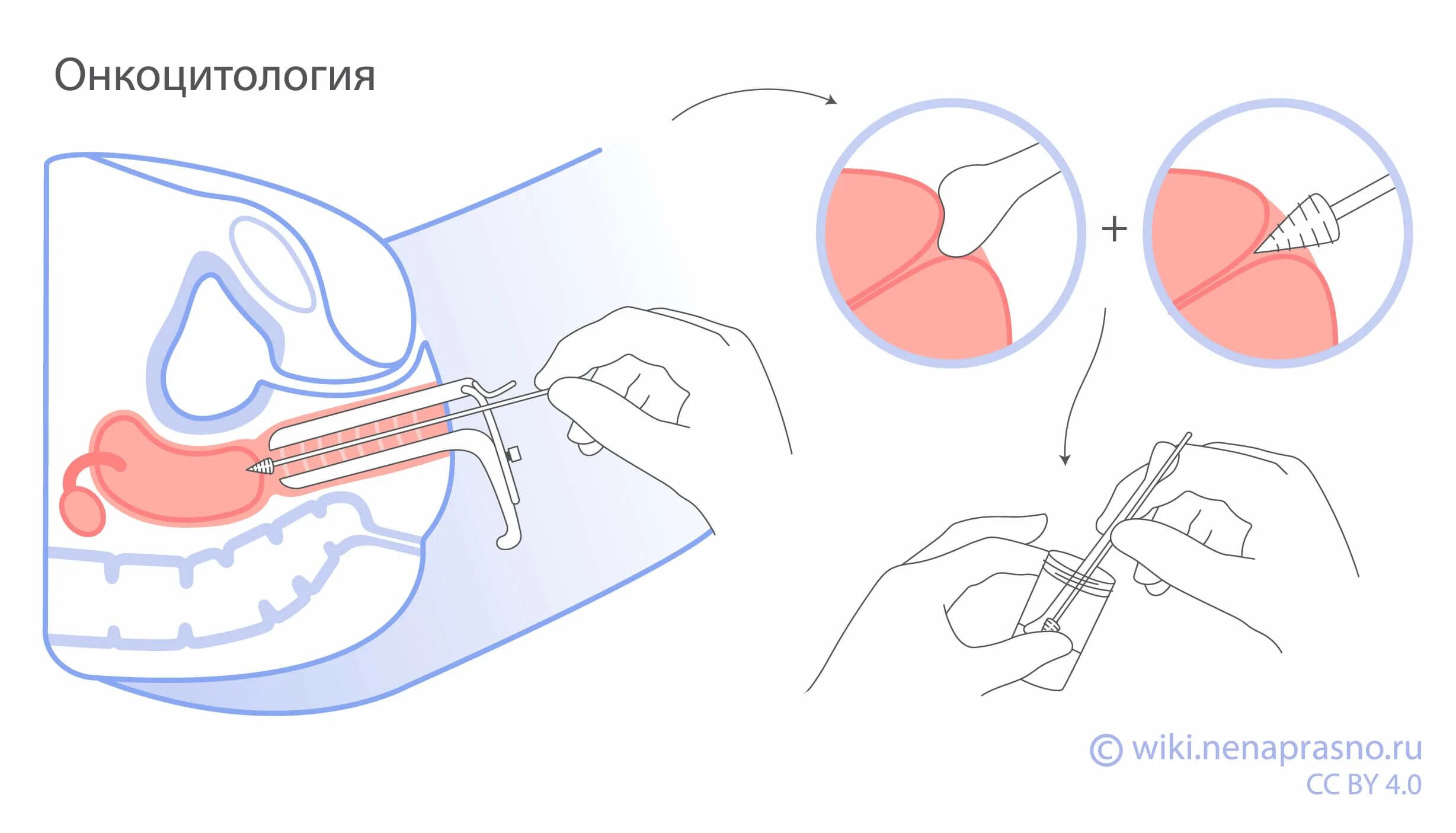 Онкоцитология

+

© wiki.nenaprasno.ru
CC BY 4.0