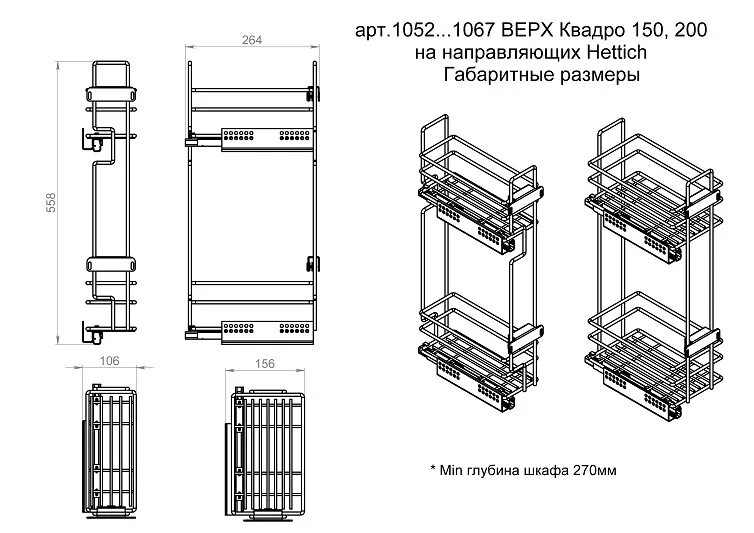 арт.1052...1067 ВЕРХ Квадро 150, 200
на направляющих Hettich
Габаритные размеры

264

558

106

156

* Min глубина шкафа 270мм