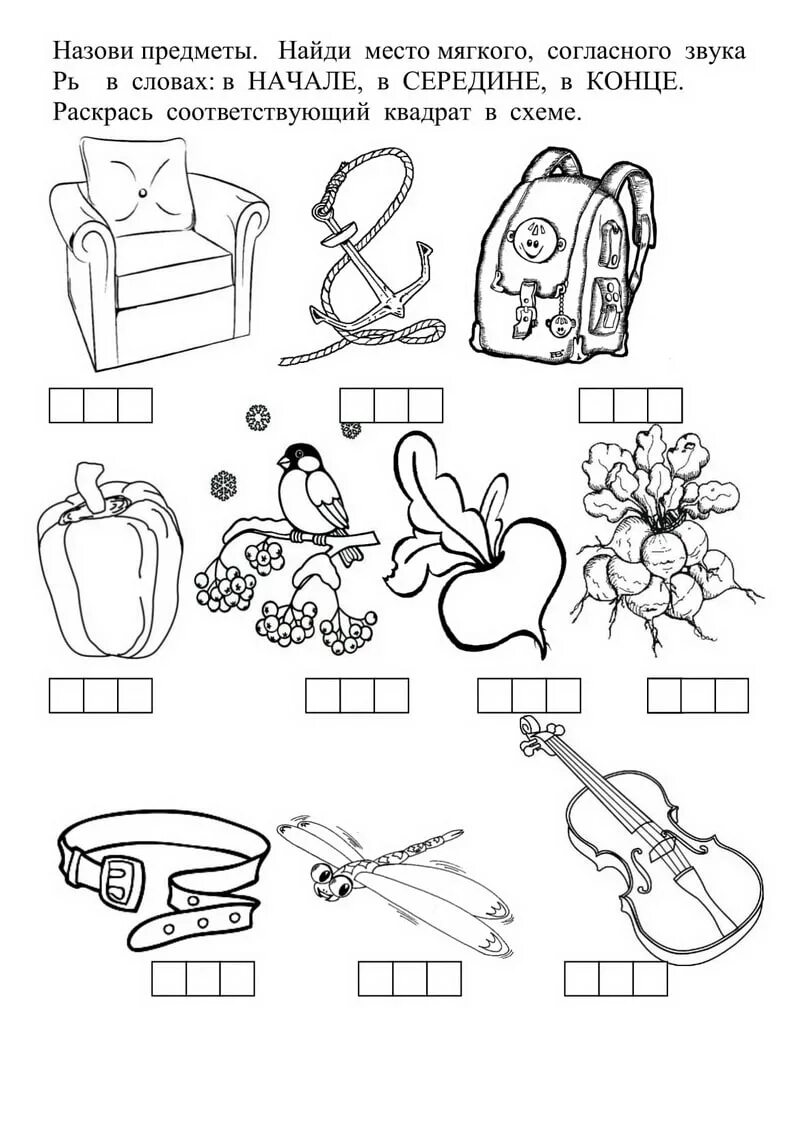 Назови предметы. Найди место мягкого, согласного звука Рь в словах: в НАЧАЛЕ, в СЕРЕДИНЕ, в КОНЦЕ. Раскрась соответствующий квадрат в схеме.