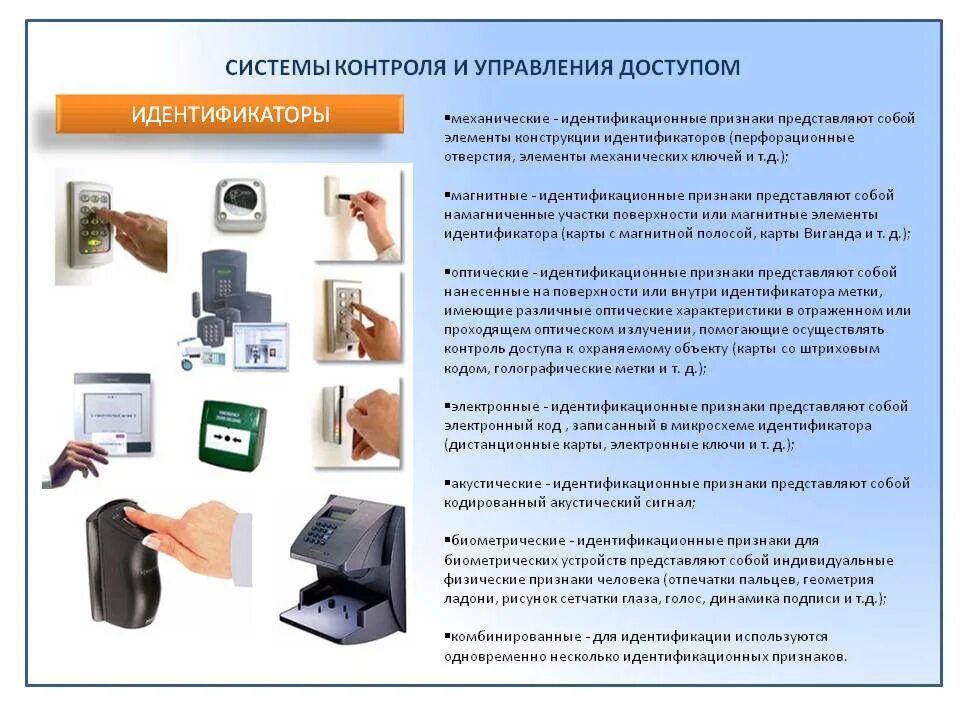 СИСТЕМЫ КОНТРОЛЯ И УПРАВЛЕНИЯ ДОСТУПОМ

ИДЕНТИФИКАТОРЫ

▪механические - идентификационные признаки представляют собой элементы конструкции идентификаторов (перфорационные отверстия, элементы механических ключей и т.д.);

▪магнитные - идентификационные признаки представляют собой намагниченные участки поверхности или магнитные элементы идентификатора (карты с магнитной полосой, карты Виганда и т. д.);

▪оптические - идентификационные признаки представляют собой нанесенные на поверхности или внутри идентификатора метки, имеющие различные оптические характеристики в отраженном или проходящем оптическом излучении, помогающие осуществлять контроль доступа к охраняемому объекту (карты со штриховым кодом, голографические метки и т. д.);

▪электронные - идентификационные признаки представляют собой электронный код , записанный в микросхеме идентификатора (дистанционные карты, электронные ключи и т. д.);

▪акустические - идентификационные признаки представляют собой кодированный акустический сигнал;

▪биометрические - идентификационные признаки для биометрических устройств представляют собой индивидуальные физические признаки человека (отпечатки пальцев, геометрия ладони, рисунок сетчатки глаза, голос, динамика подписи и т.д.);

▪комбинированные - для идентификации используются одновременно несколько идентификационных признаков.