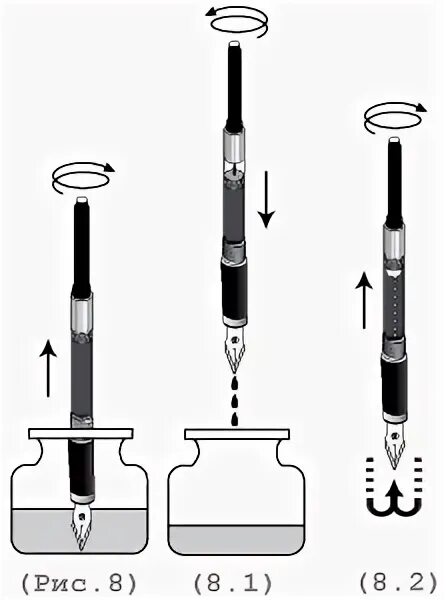 (Рис.8) (8.1) (8.2)