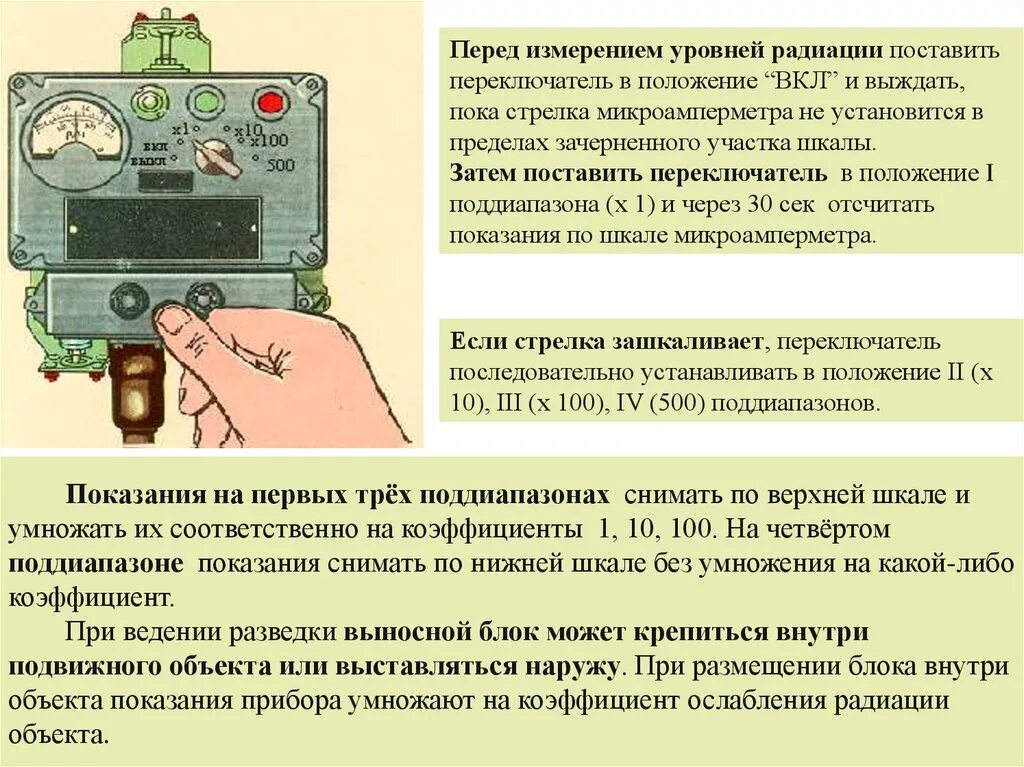 вкл
выкл
x1
x10
x100
500

Перед измерением уровней радиации поставить переключатель в положение “ВКЛ” и выждать, пока стрелка микроамперметра не установится в пределах зачерненного участка шкалы.
Затем поставить переключатель в положение I поддиапазона (х 1) и через 30 сек отсчитать показания по шкале микроамперметра.

Если стрелка зашкаливает, переключатель последовательно устанавливать в положение II (х 10), III (х 100), IV (500) поддиапазонов.

Показания на первых трёх поддиапазонах снимать по верхней шкале и умножать их соответственно на коэффициенты 1, 10, 100. На четвёртом поддиапазоне показания снимать по нижней шкале без умножения на какой-либо коэффициент.

При ведении разведки выносной блок может крепиться внутри подвижного объекта или выставляться наружу. При размещении блока внутри объекта показания прибора умножают на коэффициент ослабления радиации объекта.