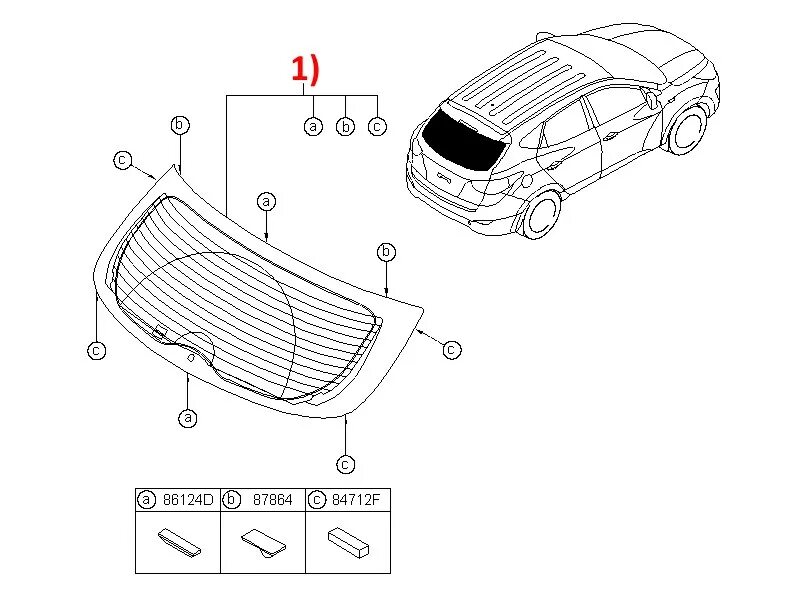 1)

a b c

b

c

a

b

c

c

a

c

| a 86124D | b 87864 | c 84712F |
|---|---|---|
| | | |