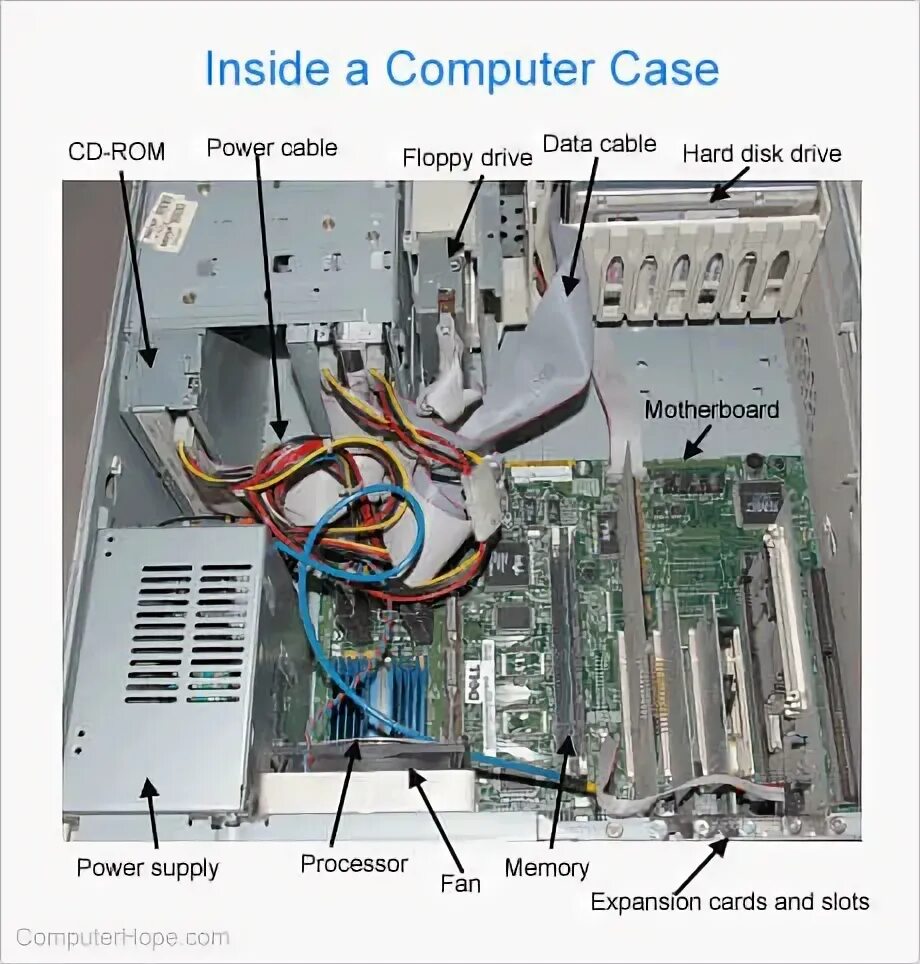 Inside a Computer Case

CD-ROM
Power cable
Floppy drive
Data cable
Hard disk drive
Motherboard
DELL
Power supply
Processor
Fan
Memory
Expansion cards and slots

ComputerHope.com