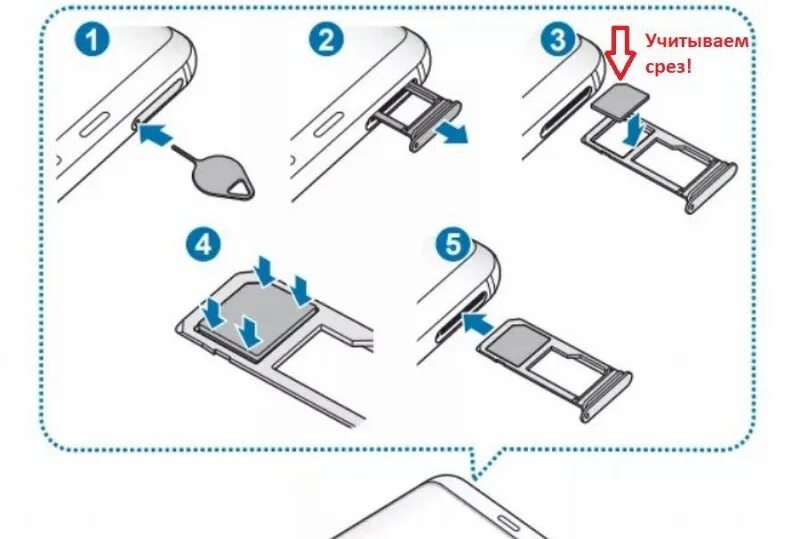 1

2

3

Учитываем срез!

4

5