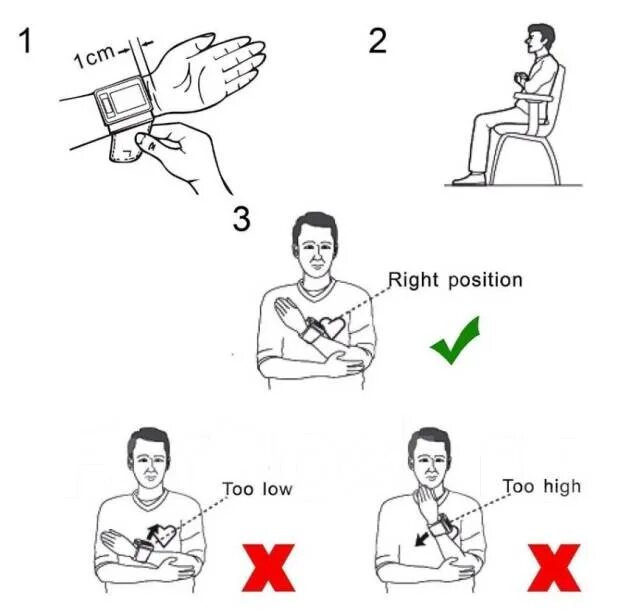 1
1cm
2
3
Right position
Too low
Too high