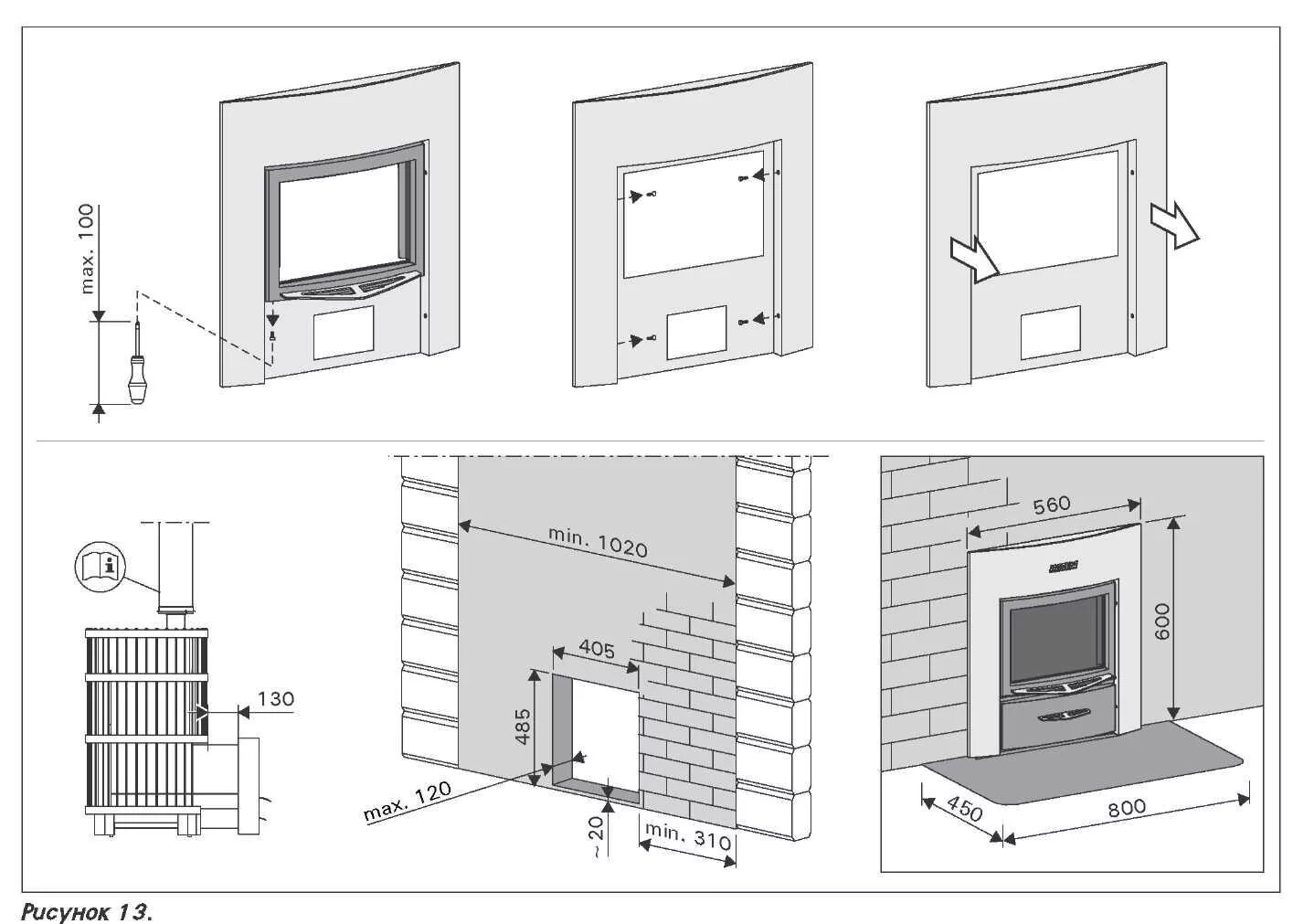 max. 100

130

min. 1020

405

485

max. 120

~20

min. 310

560

600

450

800

Рисунок 13.