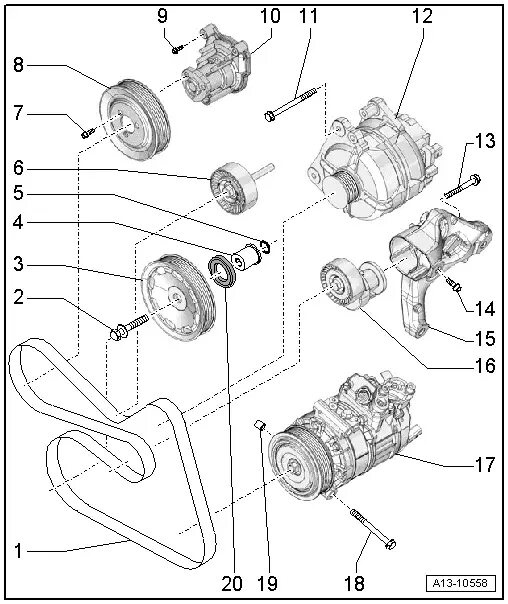 9
10
11
12
8
7
13
6
5
4
3
2
14
15
16
17
1
20
19
18
A13-10558