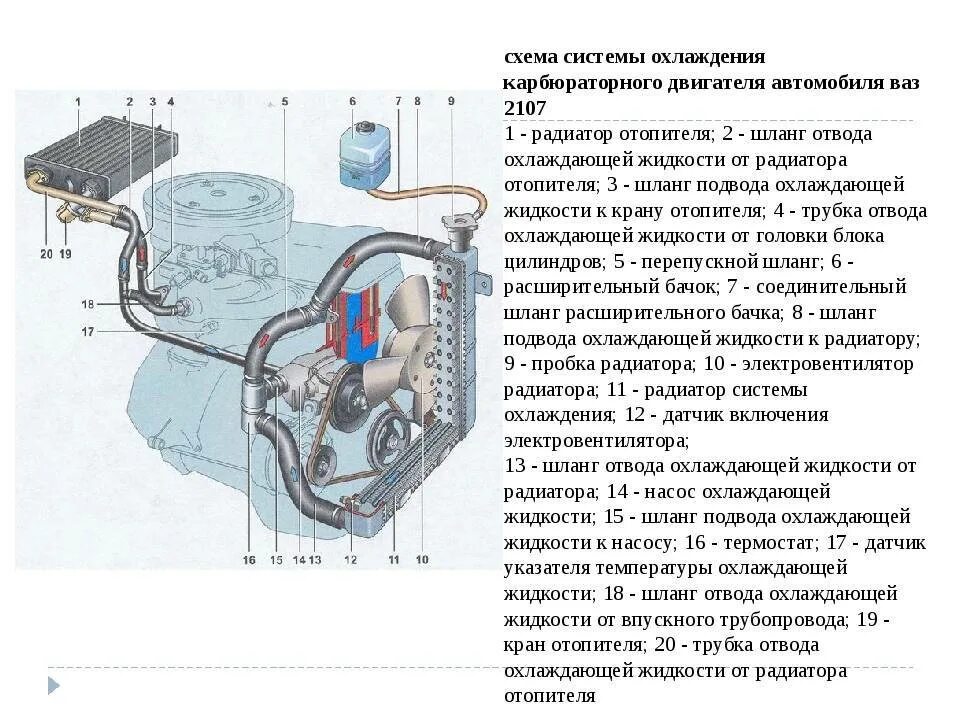 1
2
3
4
5
6
7
8
9
20
19
18
17
16
15
14
13
12
11
10

схема системы охлаждения карбюраторного двигателя автомобиля ваз 2107

1 - радиатор отопителя; 2 - шланг отвода охлаждающей жидкости от радиатора отопителя; 3 - шланг подвода охлаждающей жидкости к крану отопителя; 4 - трубка отвода охлаждающей жидкости от головки блока цилиндров; 5 - перепускной шланг; 6 - расширительный бачок; 7 - соединительный шланг расширительного бачка; 8 - шланг подвода охлаждающей жидкости к радиатору; 9 - пробка радиатора; 10 - электровентилятор радиатора; 11 - радиатор системы охлаждения; 12 - датчик включения электровентилятора;
13 - шланг отвода охлаждающей жидкости от радиатора; 14 - насос охлаждающей жидкости; 15 - шланг подвода охлаждающей жидкости к насосу; 16 - термостат; 17 - датчик указателя температуры охлаждающей жидкости; 18 - шланг отвода охлаждающей жидкости от впускного трубопровода; 19 - кран отопителя; 20 - трубка отвода охлаждающей жидкости от радиатора отопителя