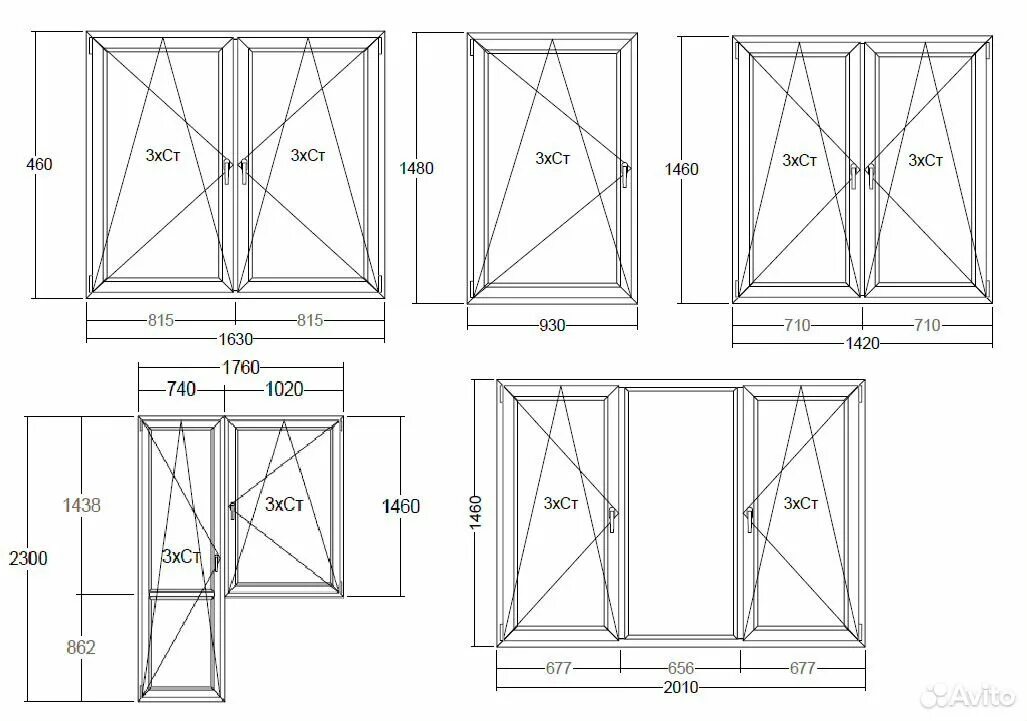 460

3хСт

3хСт

815

815

1630

1480

3хСт

930

1460

3хСт

3хСт

710

710

1420

1760

740

1020

1438

2300

862

3хСт

3хСт

1460

1460

3хСт

3хСт

677

656

677

2010

Avito