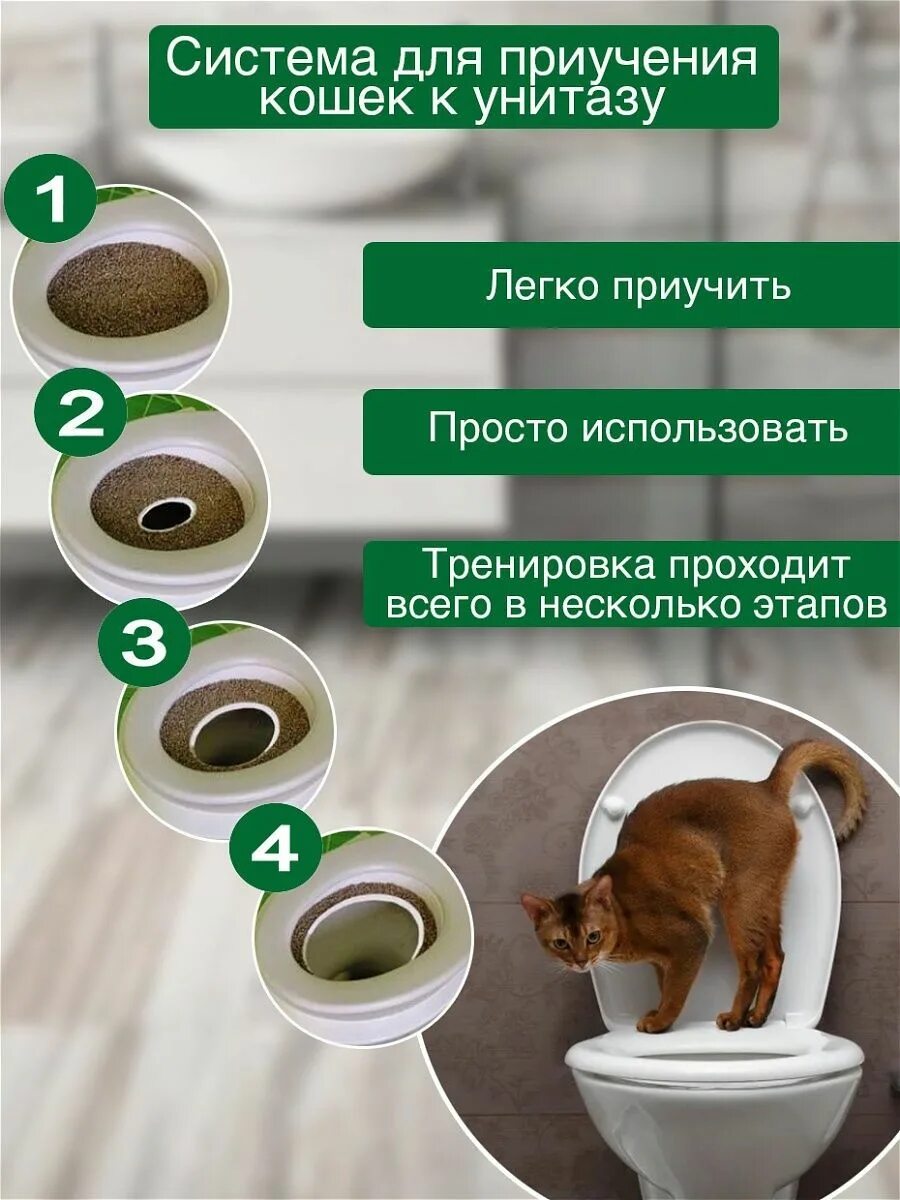 Система для приучения кошек к унитазу

1

Легко приучить

2

Просто использовать

Тренировка проходит всего в несколько этапов

3

4