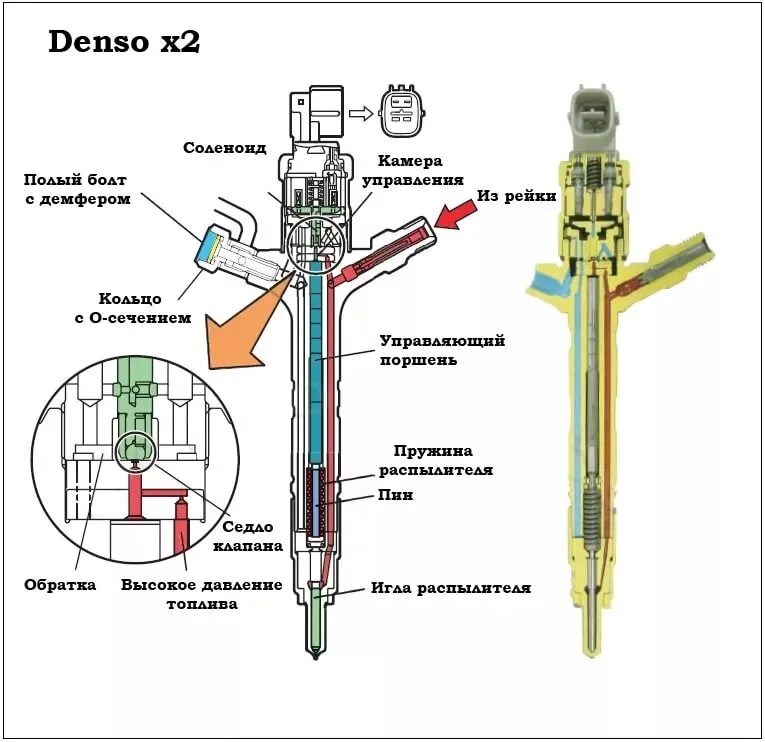 Denso x2

Соленоид

Камера управления

Полый болт с демфером

Из рейки

Кольцо с О-сечением

Управляющий поршень

Пружина распылителя

Пин

Седло клапана

Обратка

Высокое давление топлива

Игла распылителя