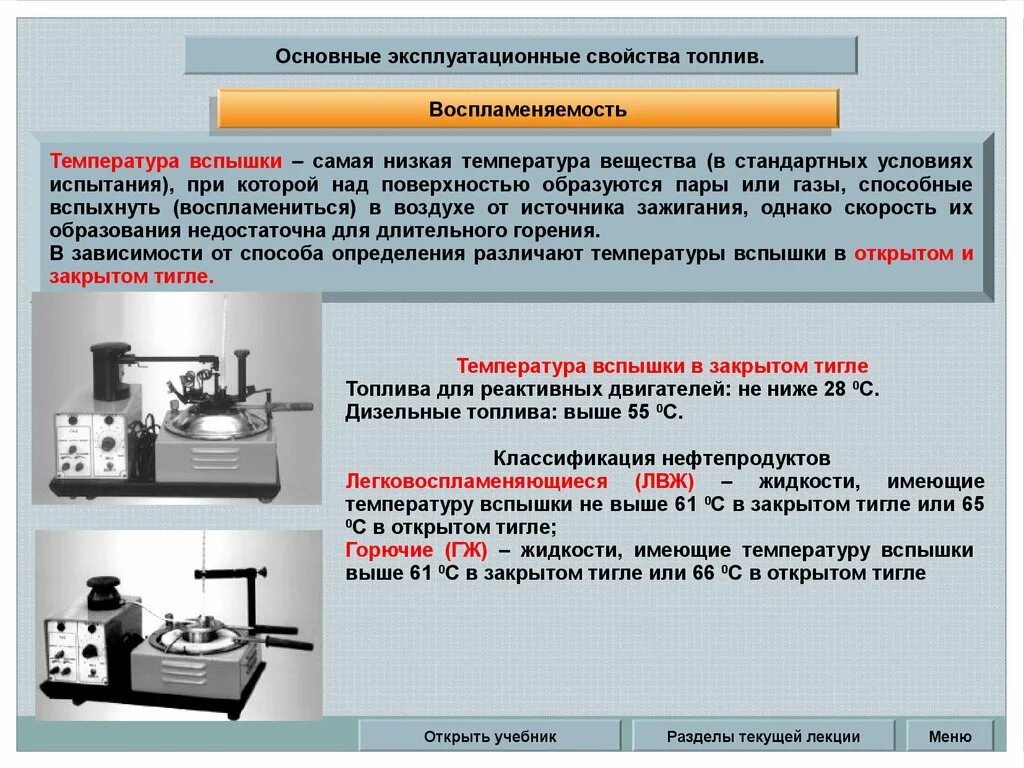 Основные эксплуатационные свойства топлив.

Воспламеняемость

Температура вспышки – самая низкая температура вещества (в стандартных условиях испытания), при которой над поверхностью образуются пары или газы, способные вспыхнуть (воспламениться) в воздухе от источника зажигания, однако скорость их образования недостаточна для длительного горения.
В зависимости от способа определения различают температуры вспышки в открытом и закрытом тигле.

Температура вспышки в закрытом тигле
Топлива для реактивных двигателей: не ниже 28 $^0$С.
Дизельные топлива: выше 55 $^0$С.

Классификация нефтепродуктов
Легковоспламеняющиеся (ЛВЖ) – жидкости, имеющие температуру вспышки не выше 61 $^0$С в закрытом тигле или 65 $^0$С в открытом тигле;
Горючие (ГЖ) – жидкости, имеющие температуру вспышки выше 61 $^0$С в закрытом тигле или 66 $^0$С в открытом тигле

Открыть учебник
Разделы текущей лекции
Меню