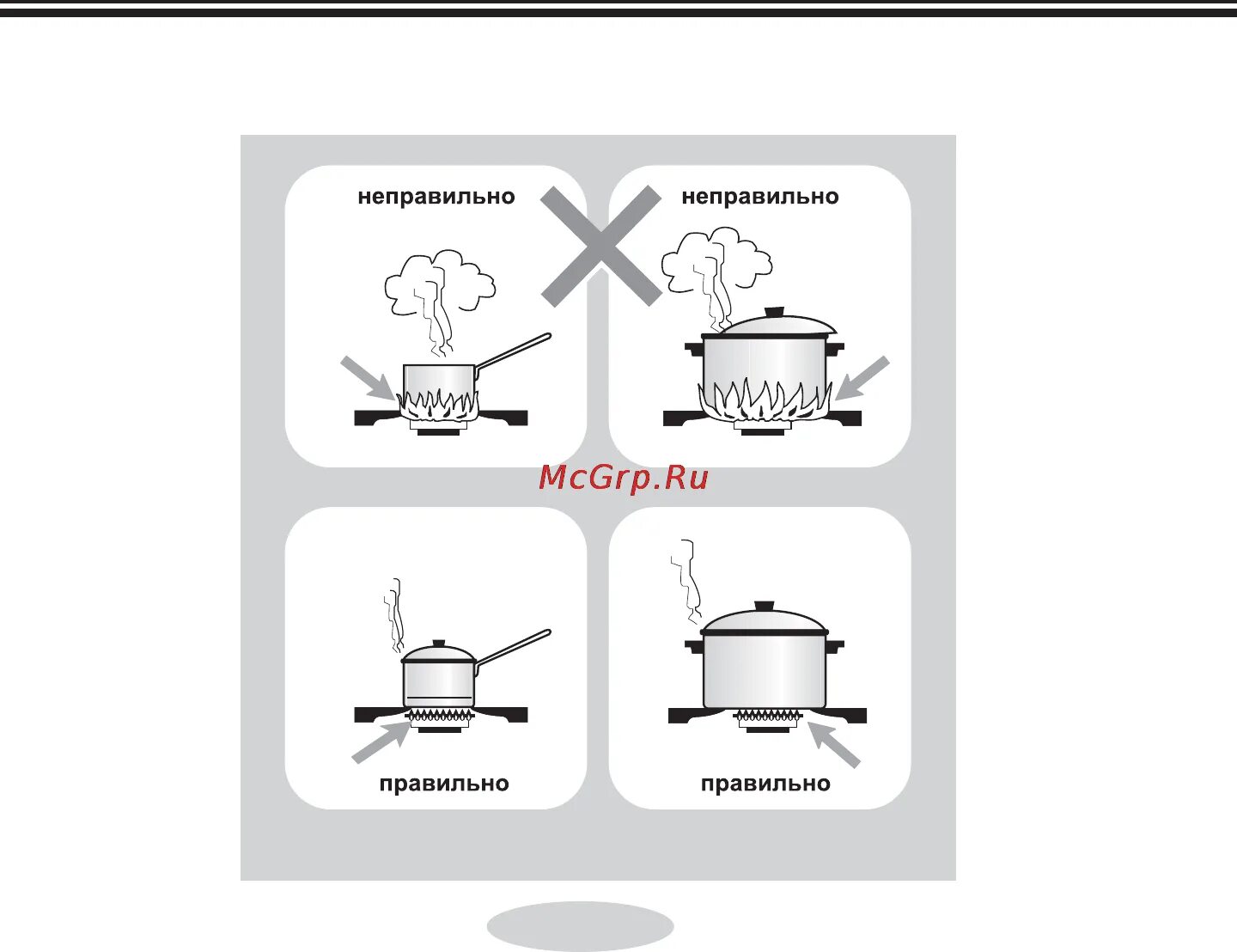 неправильно

неправильно

McGrp.Ru

правильно

правильно