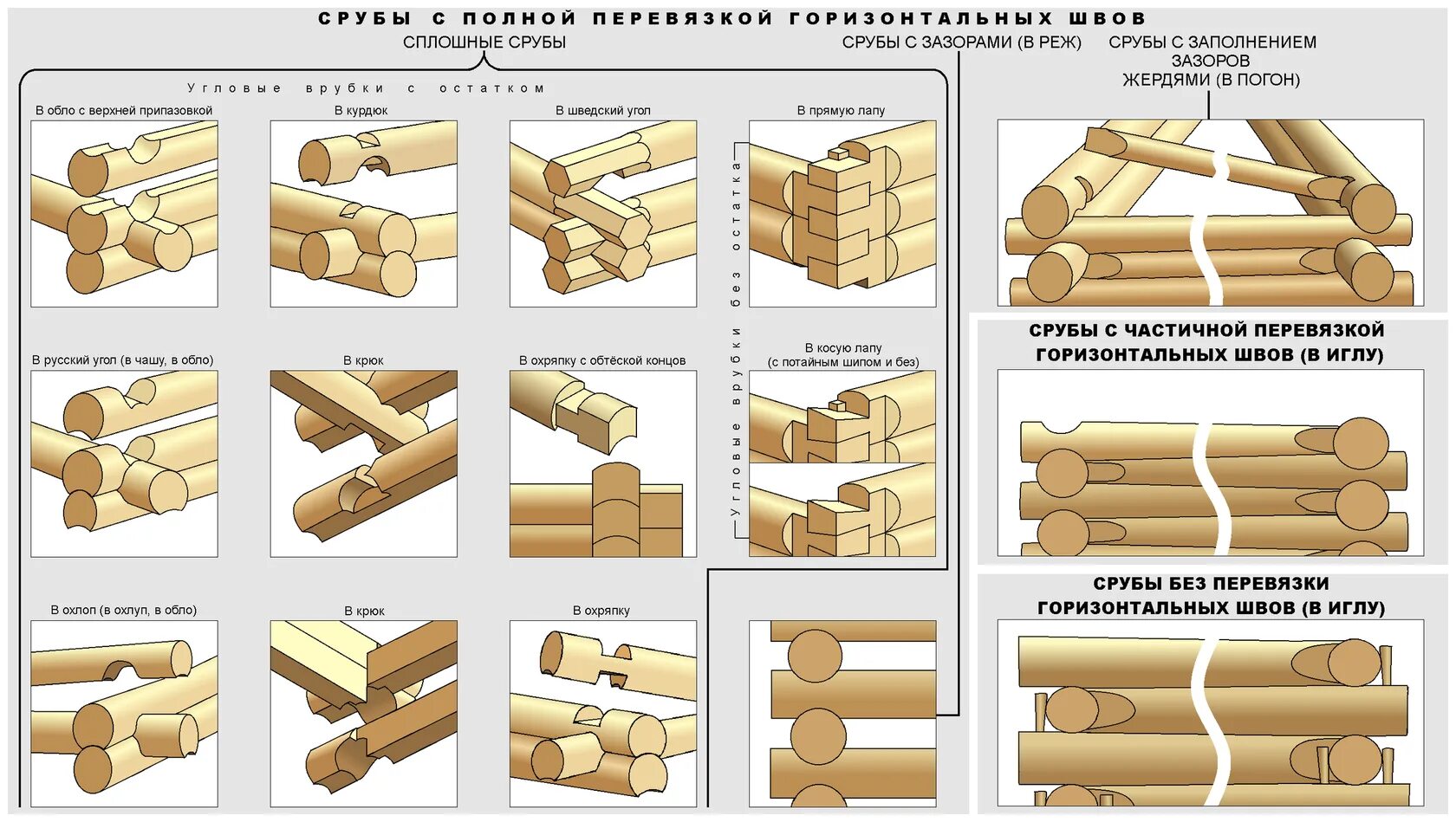 СРУБЫ С ПОЛНОЙ ПЕРЕВЯЗКОЙ ГОРИЗОНТАЛЬНЫХ ШВОВ

СПЛОШНЫЕ СРУБЫ

СРУБЫ С ЗАЗОРАМИ (В РЕЖ)

СРУБЫ С ЗАПОЛНЕНИЕМ ЗАЗОРОВ ЖЕРДЯМИ (В ПОГОН)

Угловые врубки с остатком

В обло с верхней припазовкой

В курдюк

В шведский угол

В прямую лапу

Угловые врубки без остатка

В русский угол (в чашу, в обло)

В крюк

В охряпку с обтёской концов

В косую лапу (с потайным шипом и без)

В охлоп (в охлуп, в обло)

В крюк

В охряпку

СРУБЫ С ЧАСТИЧНОЙ ПЕРЕВЯЗКОЙ ГОРИЗОНТАЛЬНЫХ ШВОВ (В ИГЛУ)

СРУБЫ БЕЗ ПЕРЕВЯЗКИ ГОРИЗОНТАЛЬНЫХ ШВОВ (В ИГЛУ)