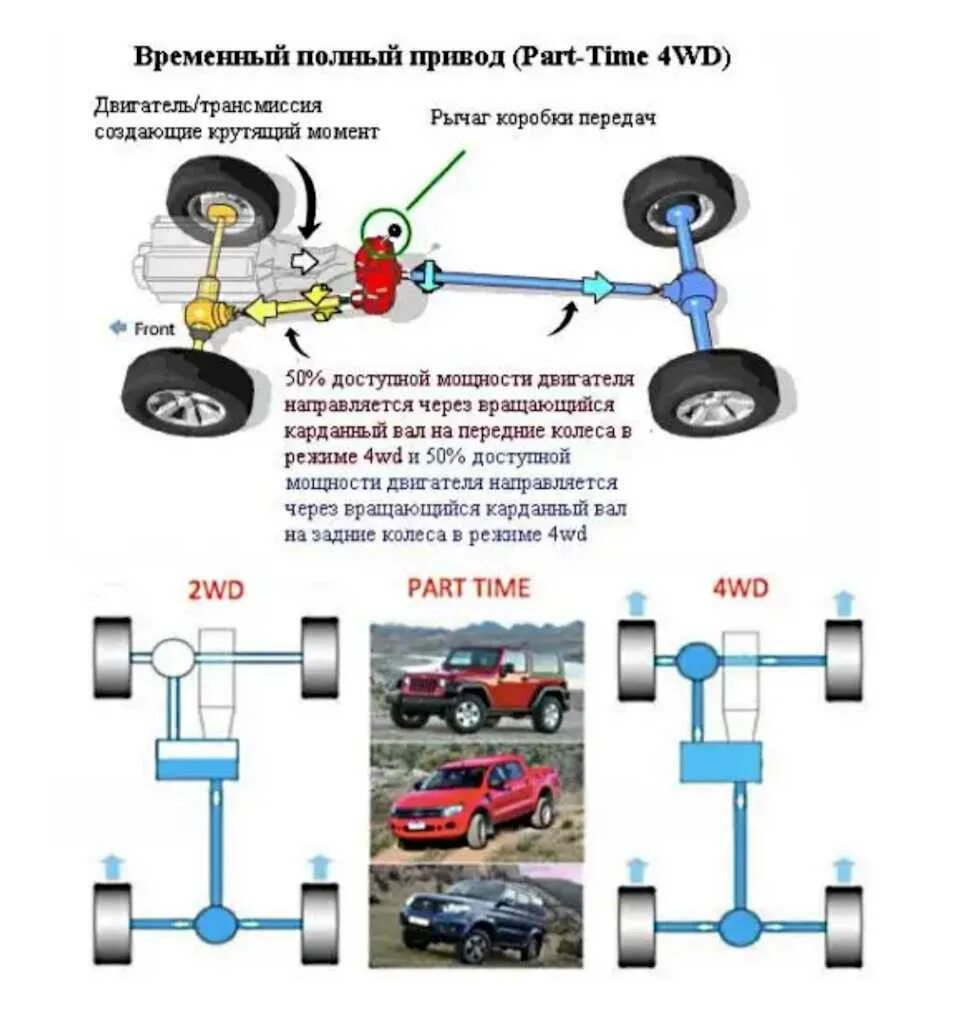 Временный полный привод (Part-Time 4WD)

Двигатель/трансмиссия создающие крутящий момент

Рычаг коробки передач

Front

50% доступной мощности двигателя направляется через вращающийся карданный вал на передние колеса в режиме 4wd и 50% доступной мощности двигателя направляется через вращающийся карданный вал на задние колеса в режиме 4wd

2WD

PART TIME

4WD