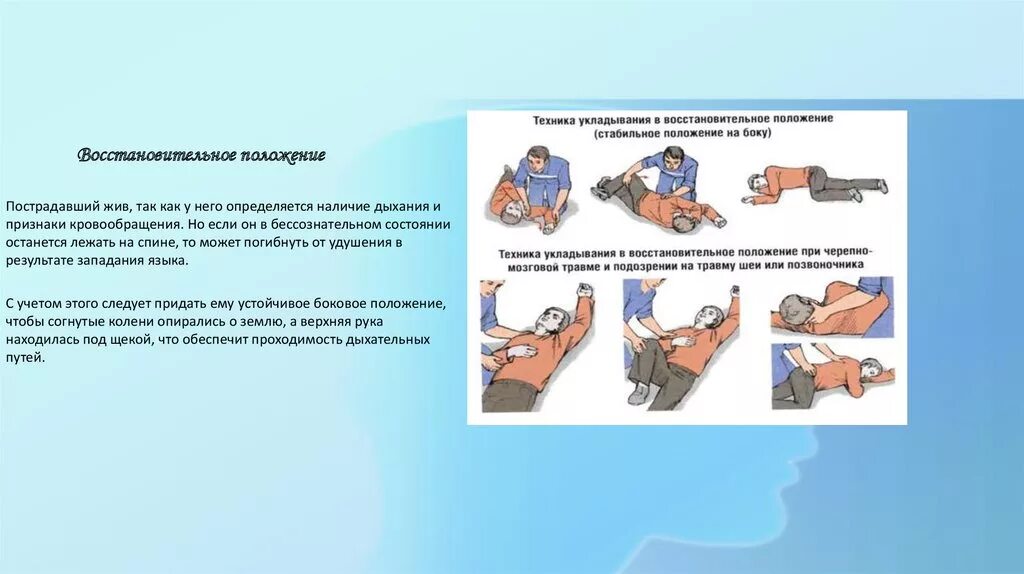 Восстановительное положение

Пострадавший жив, так как у него определяется наличие дыхания и признаки кровообращения. Но если он в бессознательном состоянии останется лежать на спине, то может погибнуть от удушения в результате западания языка.

С учетом этого следует придать ему устойчивое боковое положение, чтобы согнутые колени опирались о землю, а верхняя рука находилась под щекой, что обеспечит проходимость дыхательных путей.

Техника укладывания в восстановительное положение (стабильное положение на боку)

Техника укладывания в восстановительное положение при черепно-мозговой травме и подозрении на травму шеи или позвоночника