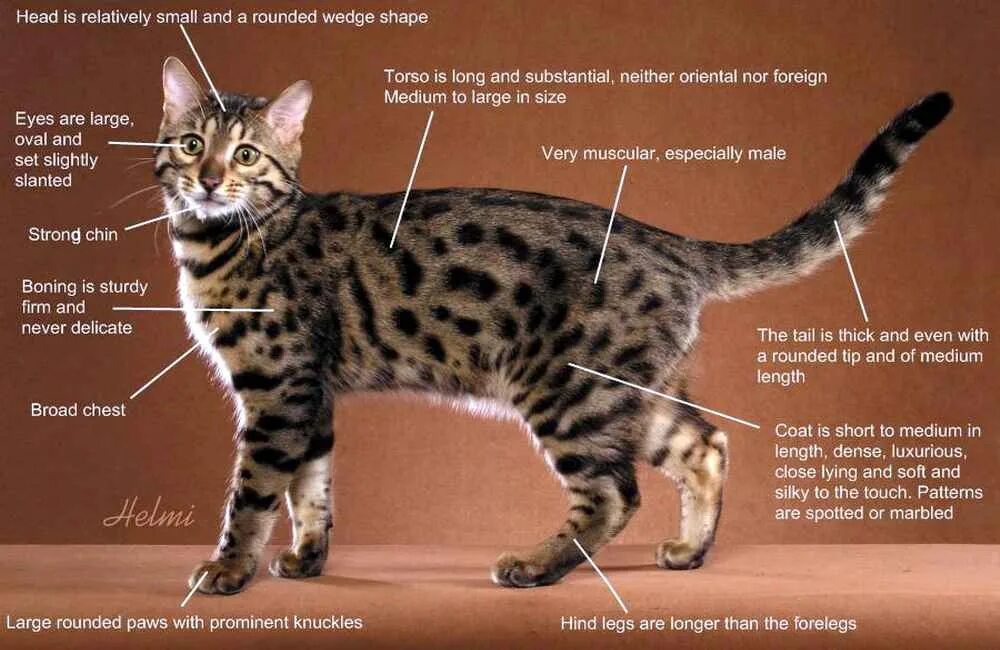 Head is relatively small and a rounded wedge shape

Torso is long and substantial, neither oriental nor foreign
Medium to large in size

Eyes are large, oval and set slightly slanted

Very muscular, especially male

Strong chin

Boning is sturdy firm and never delicate

The tail is thick and even with a rounded tip and of medium length

Broad chest

Coat is short to medium in length, dense, luxurious, close lying and soft and silky to the touch. Patterns are spotted or marbled

Helmi

Large rounded paws with prominent knuckles

Hind legs are longer than the forelegs